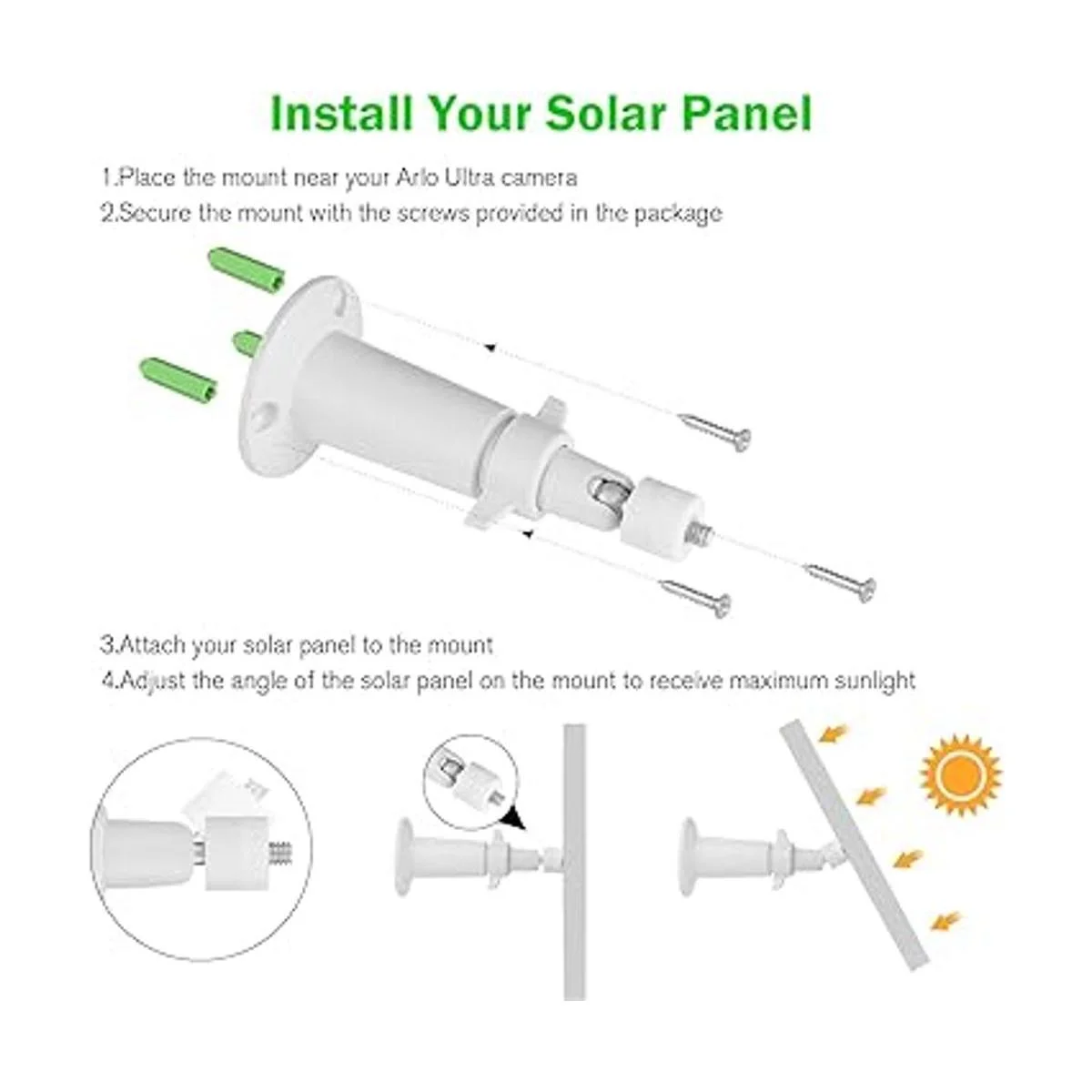 Install Your Solar Panel

1.Place the mount near your Arlo Ultra camera
2.Secure the mount with the screws provided in the package

3.Attach your solar panel to the mount
4.Adjust the angle of the solar panel on the mount to receive maximum sunlight