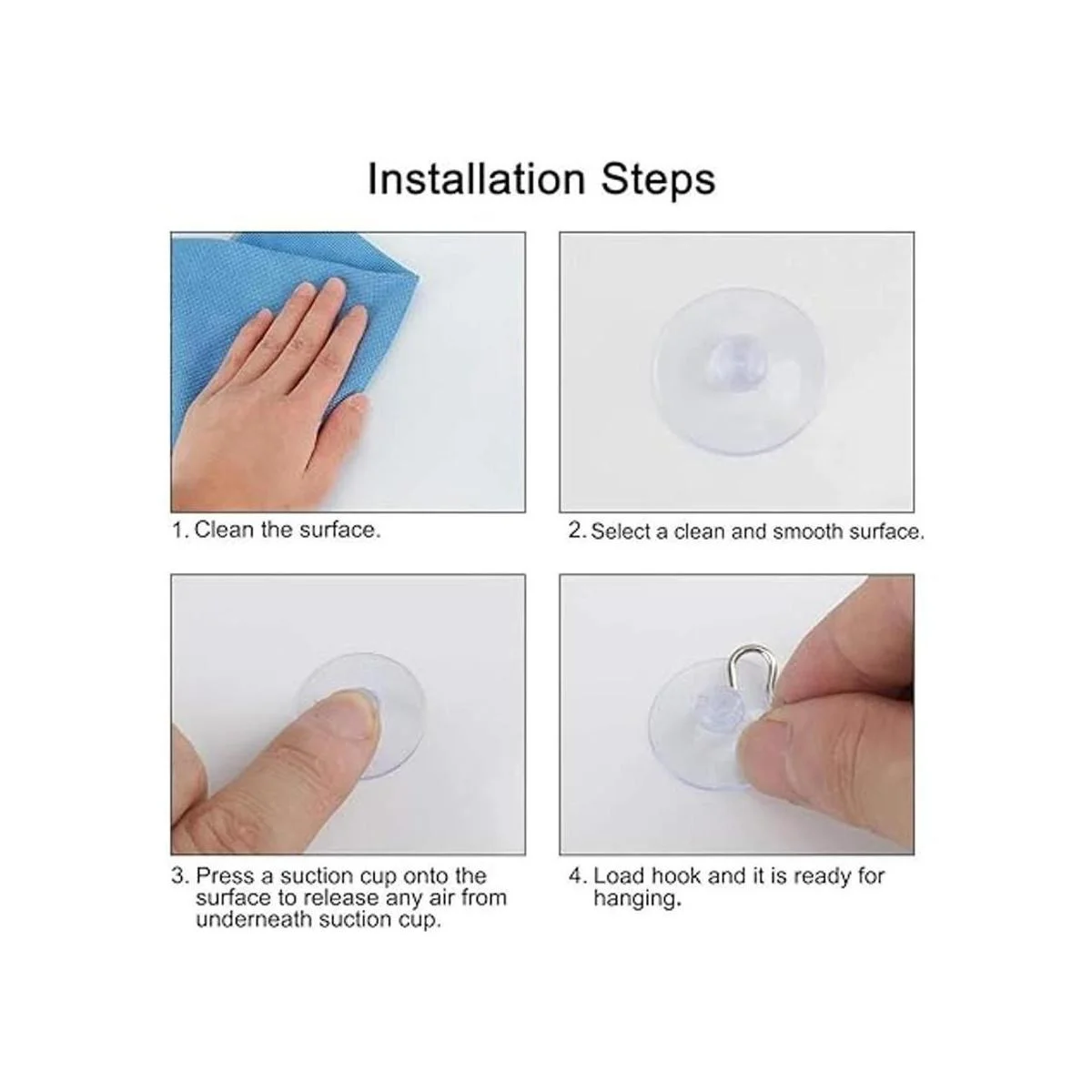 Installation Steps

1. Clean the surface.

2. Select a clean and smooth surface.

3. Press a suction cup onto the surface to release any air from underneath suction cup.

4. Load hook and it is ready for hanging.