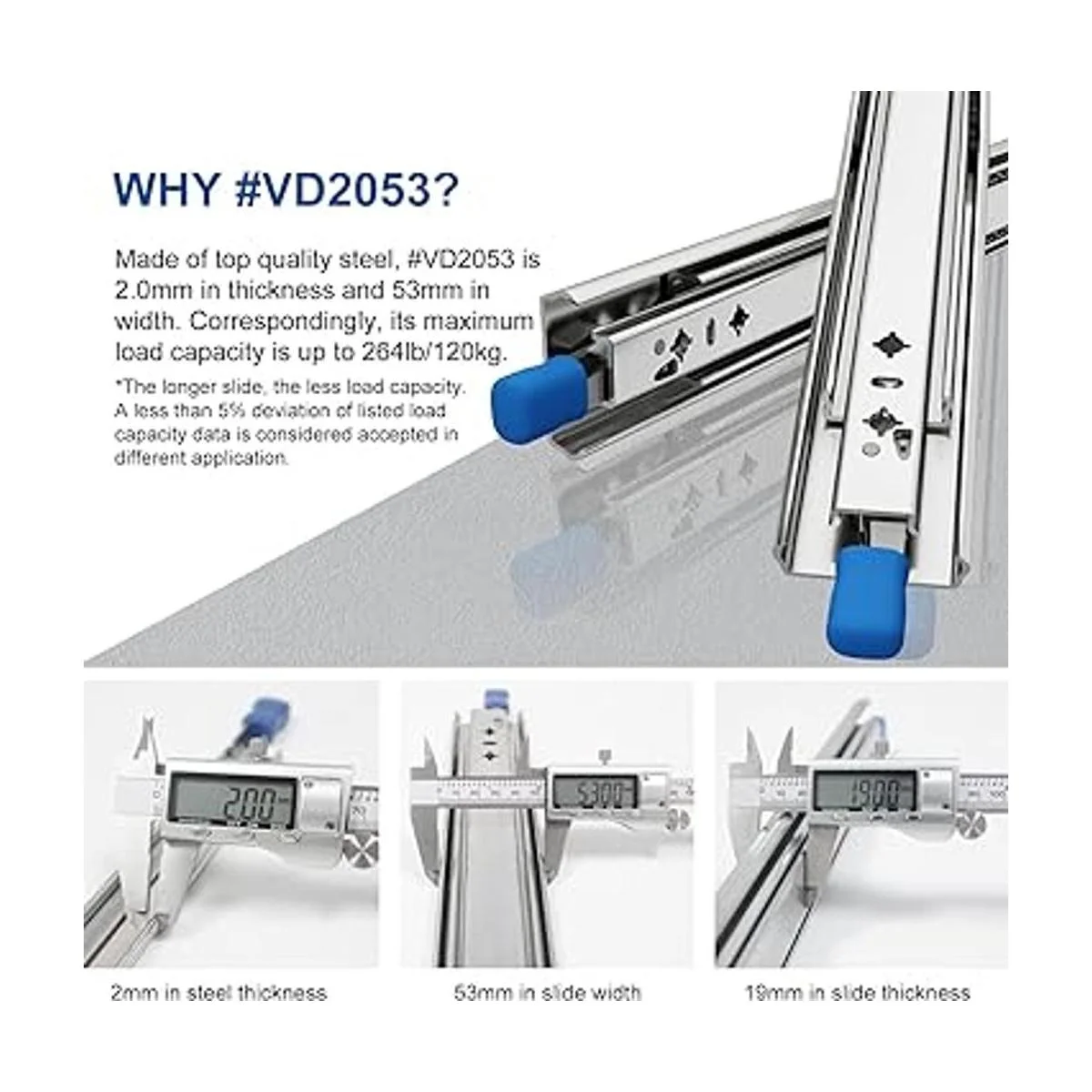 WHY #VD2053?

Made of top quality steel, #VD2053 is 2.0mm in thickness and 53mm in width. Correspondingly, its maximum load capacity is up to 264lb/120kg.

*The longer slide, the less load capacity. A less than 5% deviation of listed load capacity data is considered accepted in different application.

2.00

53.00

19.00

2mm in steel thickness

53mm in slide width

19mm in slide thickness