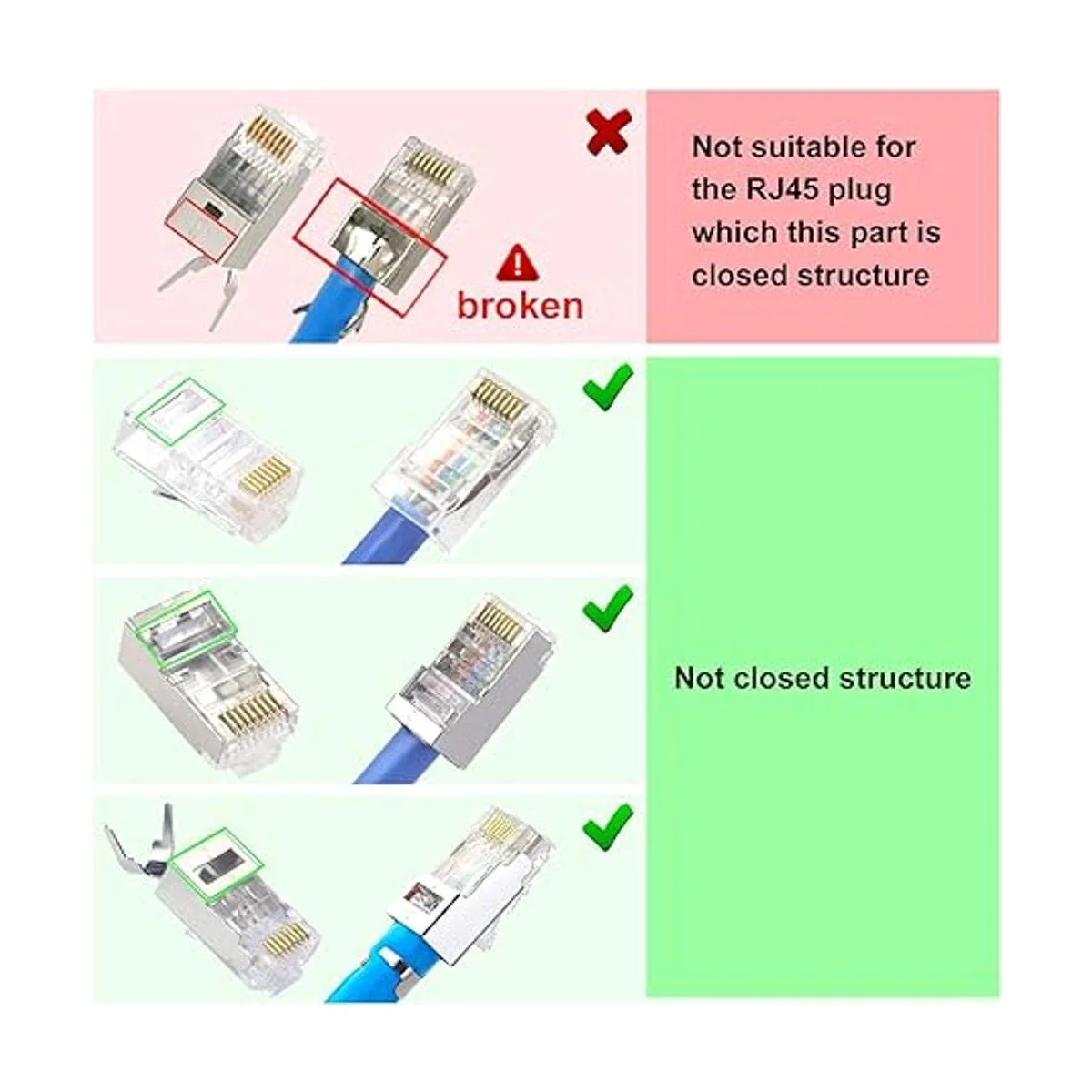 broken

Not suitable for the RJ45 plug which this part is closed structure

Not closed structure