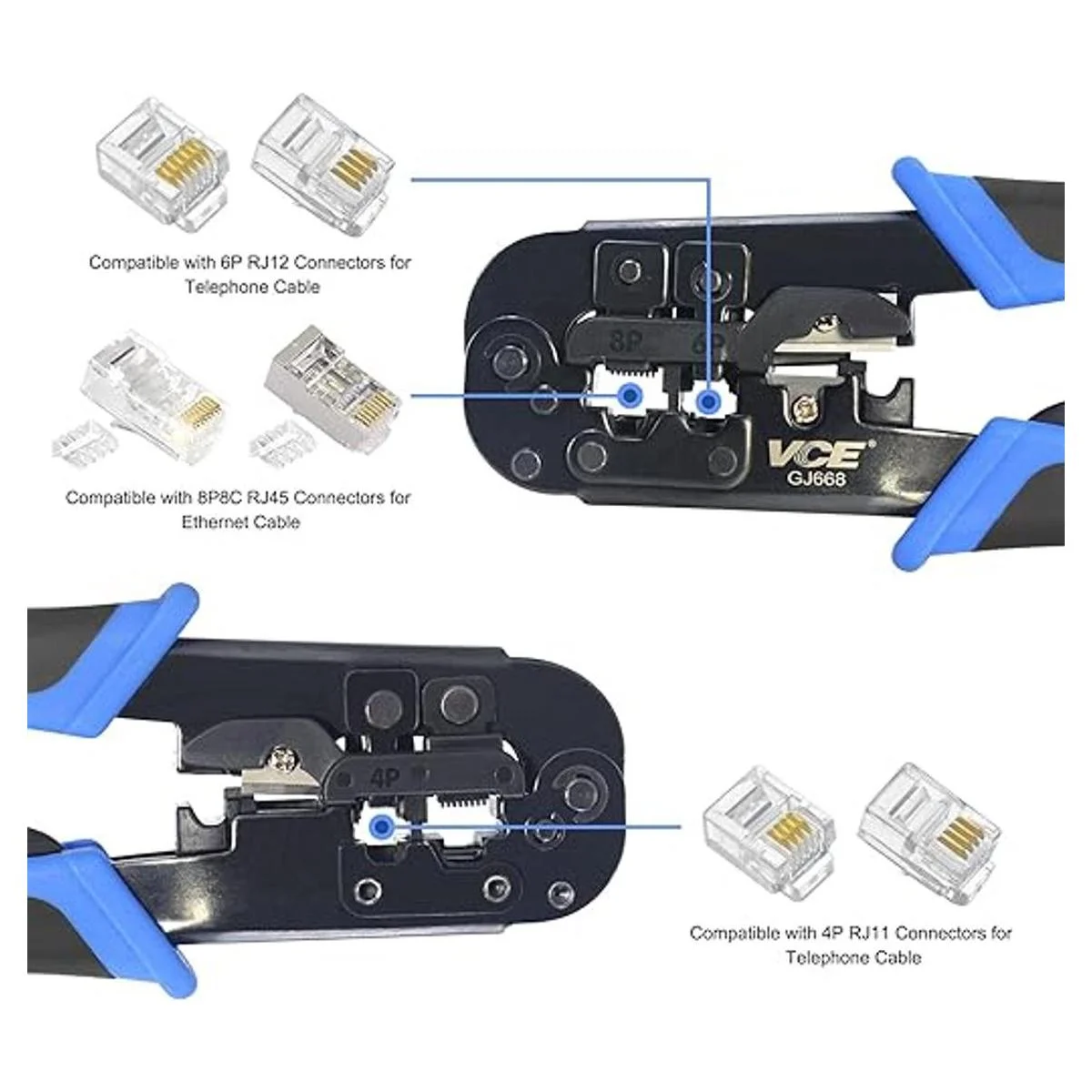 Compatible with 6P RJ12 Connectors for Telephone Cable

8P 6P

VCE
GJ668

Compatible with 8P8C RJ45 Connectors for Ethernet Cable

4P

Compatible with 4P RJ11 Connectors for Telephone Cable