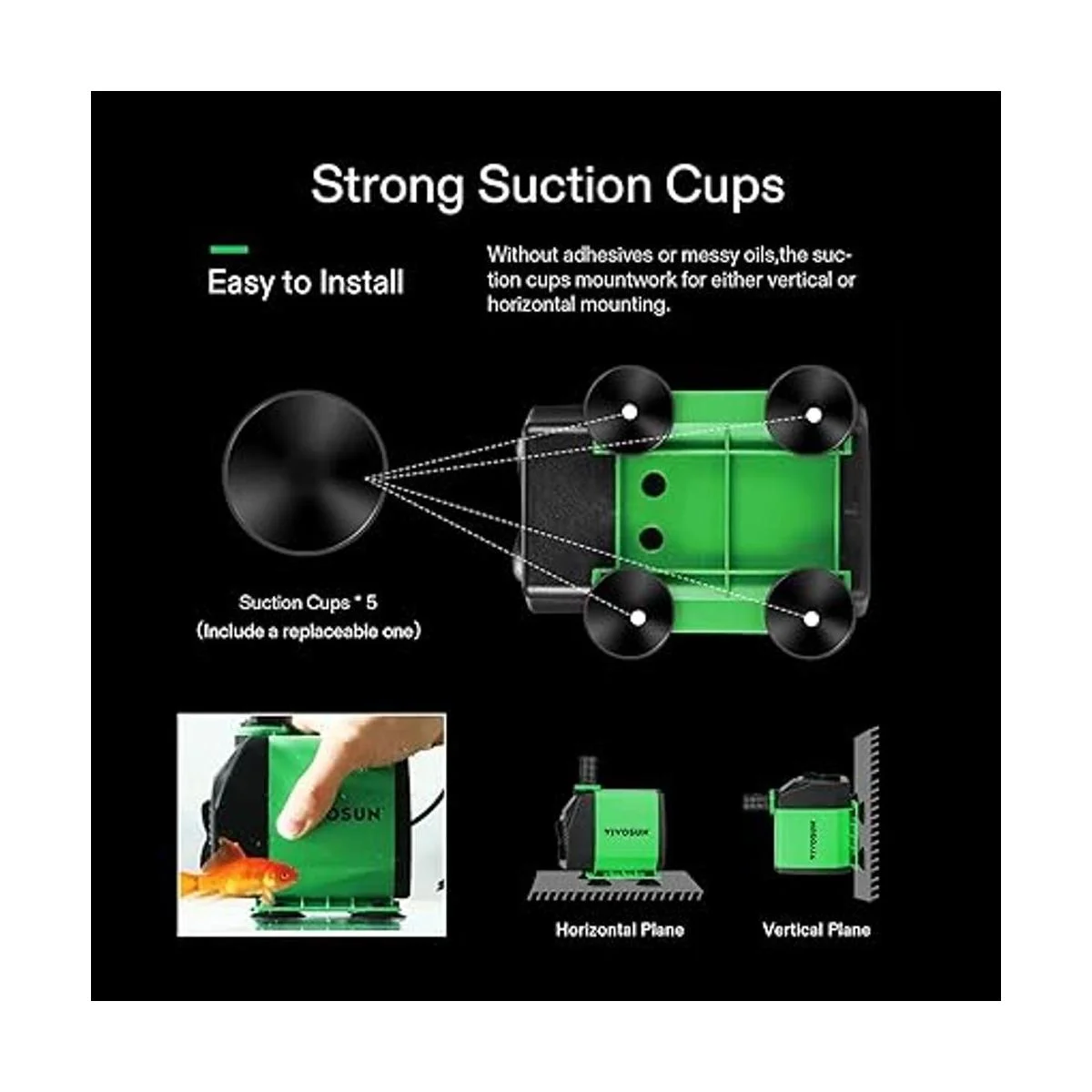 Strong Suction Cups

Easy to Install

Without adhesives or messy oils,the suction cups mountwork for either vertical or horizontal mounting.

Suction Cups * 5
(Include a replaceable one)

OSUN

VIVOSUN

VIVOSUN

Horizontal Plane

Vertical Plane