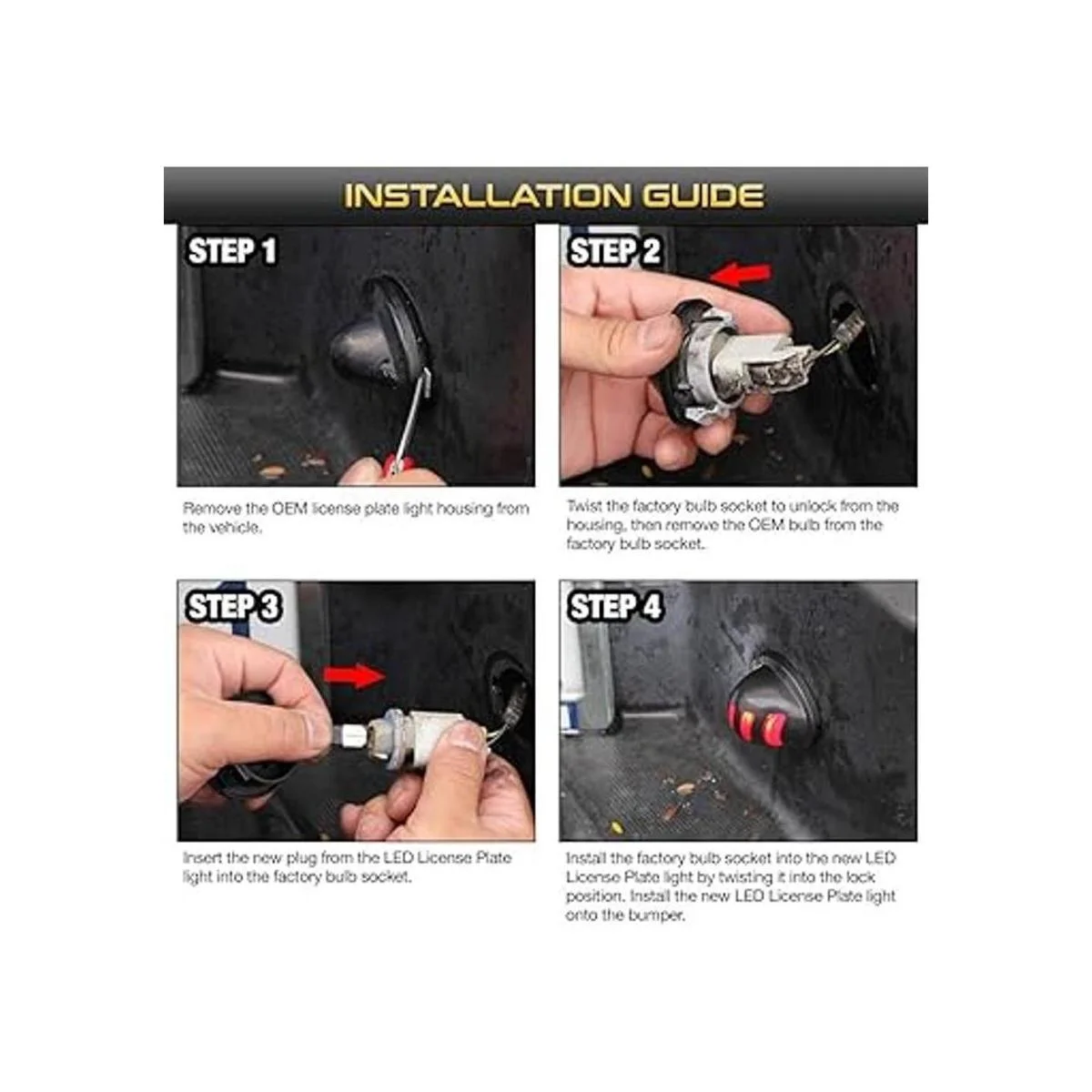 INSTALLATION GUIDE

STEP 1

Remove the OEM license plate light housing from the vehicle.

STEP 2

Twist the factory bulb socket to unlock from the housing, then remove the OEM bulb from the factory bulb socket.

STEP 3

Insert the new plug from the LED License Plate light into the factory bulb socket.

STEP 4

Install the factory bulb socket into the new LED License Plate light by twisting it into the lock position. Install the new LED License Plate light onto the bumper.