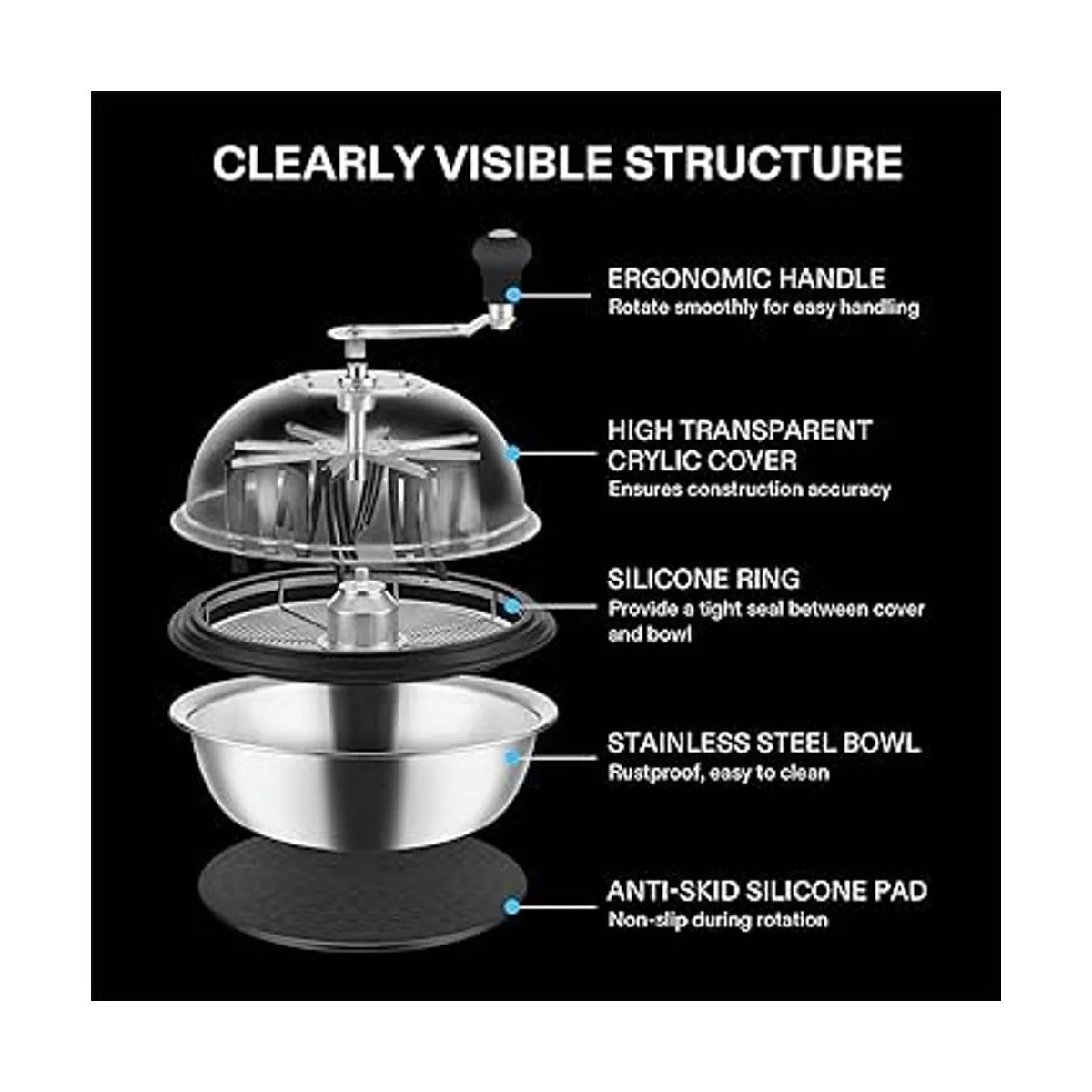 CLEARLY VISIBLE STRUCTURE

ERGONOMIC HANDLE
Rotate smoothly for easy handling

HIGH TRANSPARENT CRYLIC COVER
Ensures construction accuracy

SILICONE RING
Provide a tight seal between cover and bowl

STAINLESS STEEL BOWL
Rustproof, easy to clean

ANTI-SKID SILICONE PAD
Non-slip during rotation