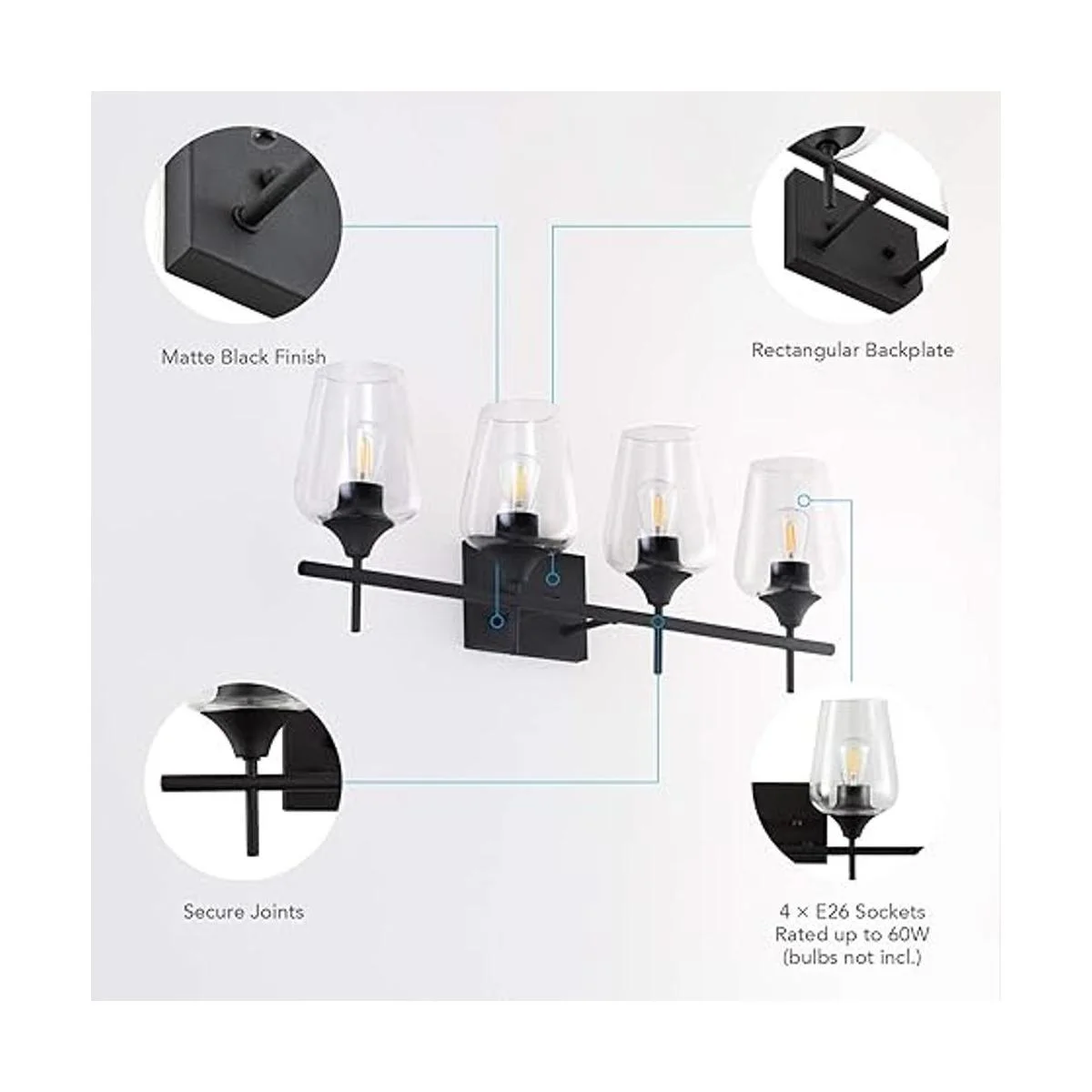 Matte Black Finish

Rectangular Backplate

Secure Joints

4 × E26 Sockets
Rated up to 60W
(bulbs not incl.)