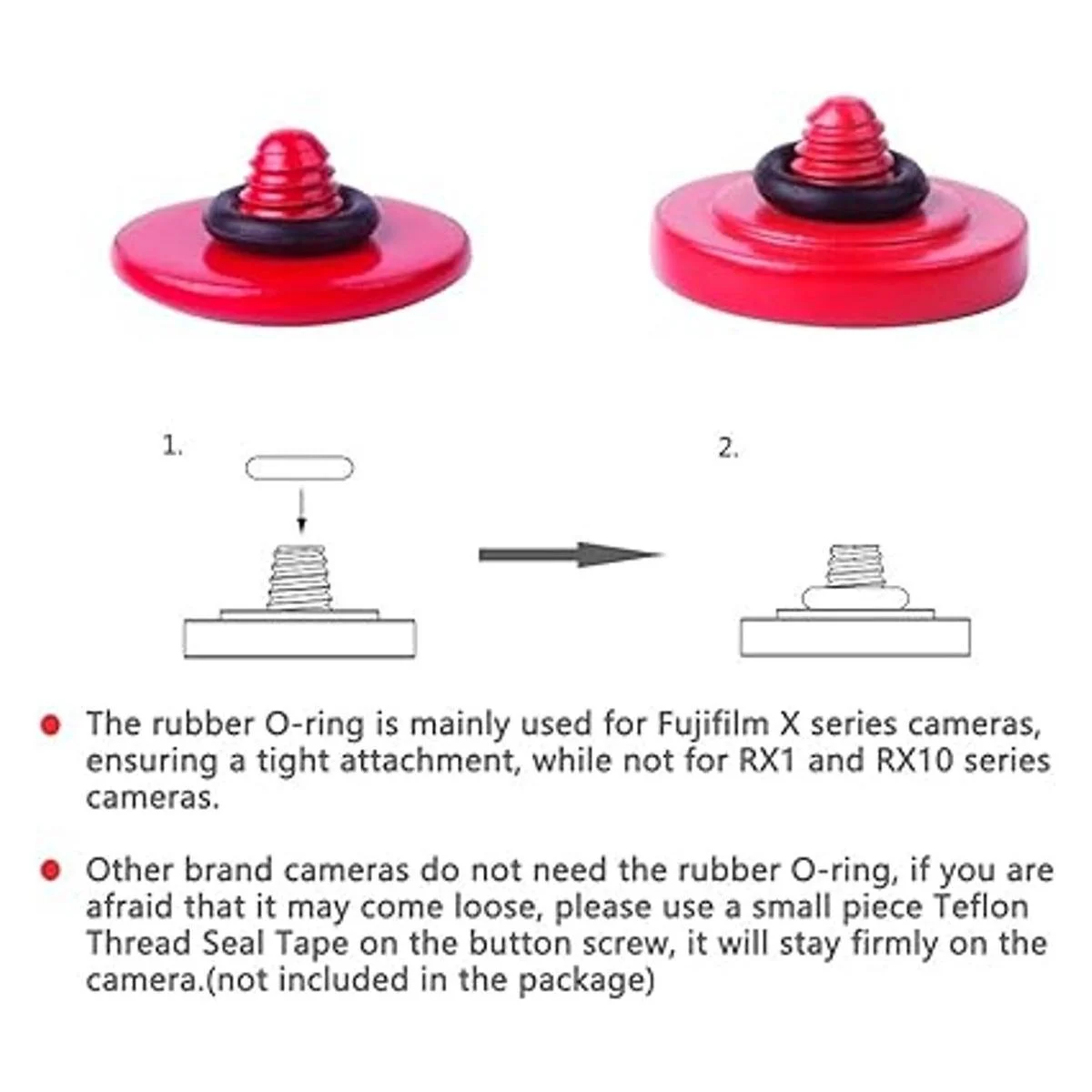 1.

2.

The rubber O-ring is mainly used for Fujifilm X series cameras, ensuring a tight attachment, while not for RX1 and RX10 series cameras.

Other brand cameras do not need the rubber O-ring, if you are afraid that it may come loose, please use a small piece Teflon Thread Seal Tape on the button screw, it will stay firmly on the camera.(not included in the package)