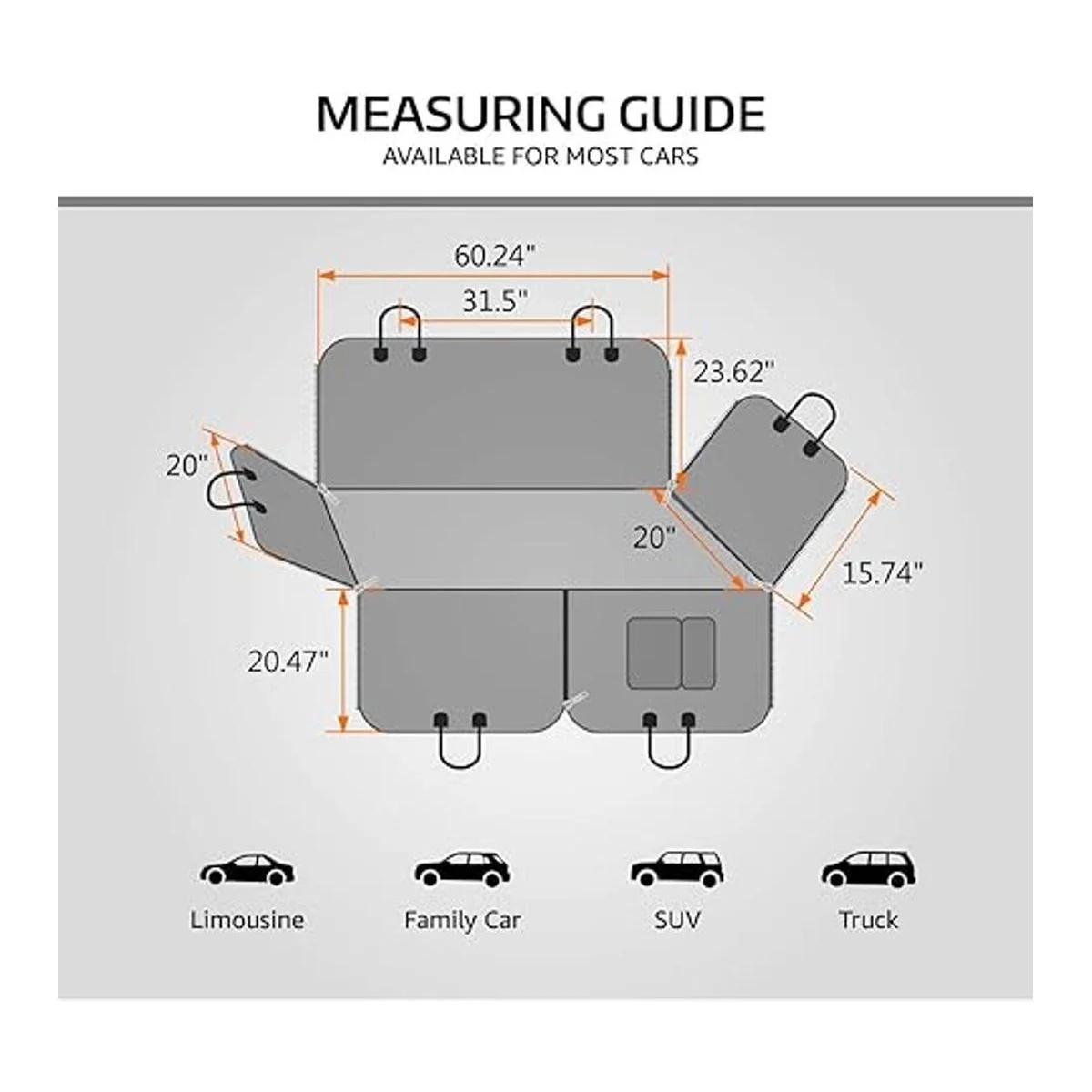 MEASURING GUIDE
AVAILABLE FOR MOST CARS

60.24"
31.5"
23.62"
20"
20"
15.74"
20.47"

Limousine
Family Car
SUV
Truck