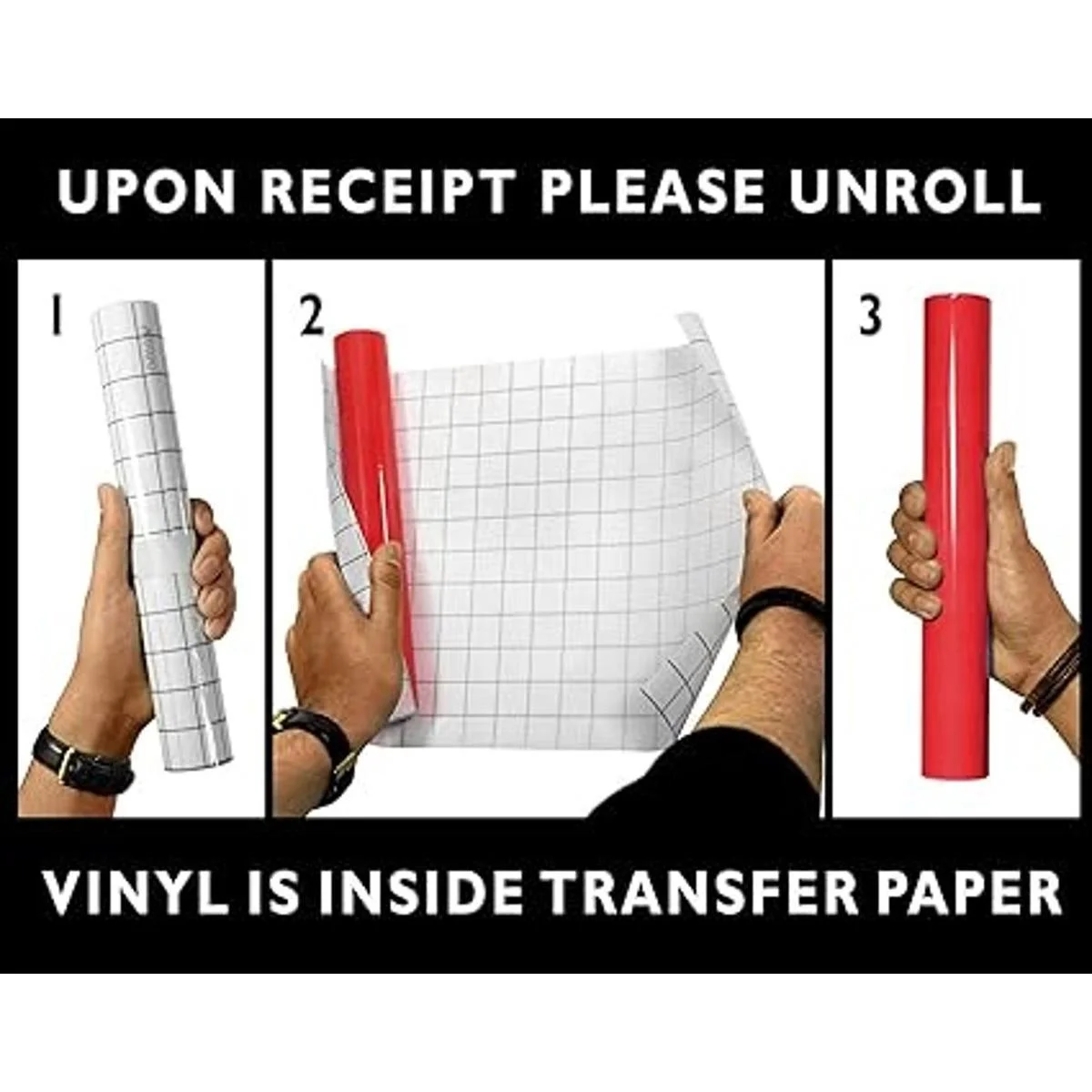 UPON RECEIPT PLEASE UNROLL

1

2

3

VINYL IS INSIDE TRANSFER PAPER