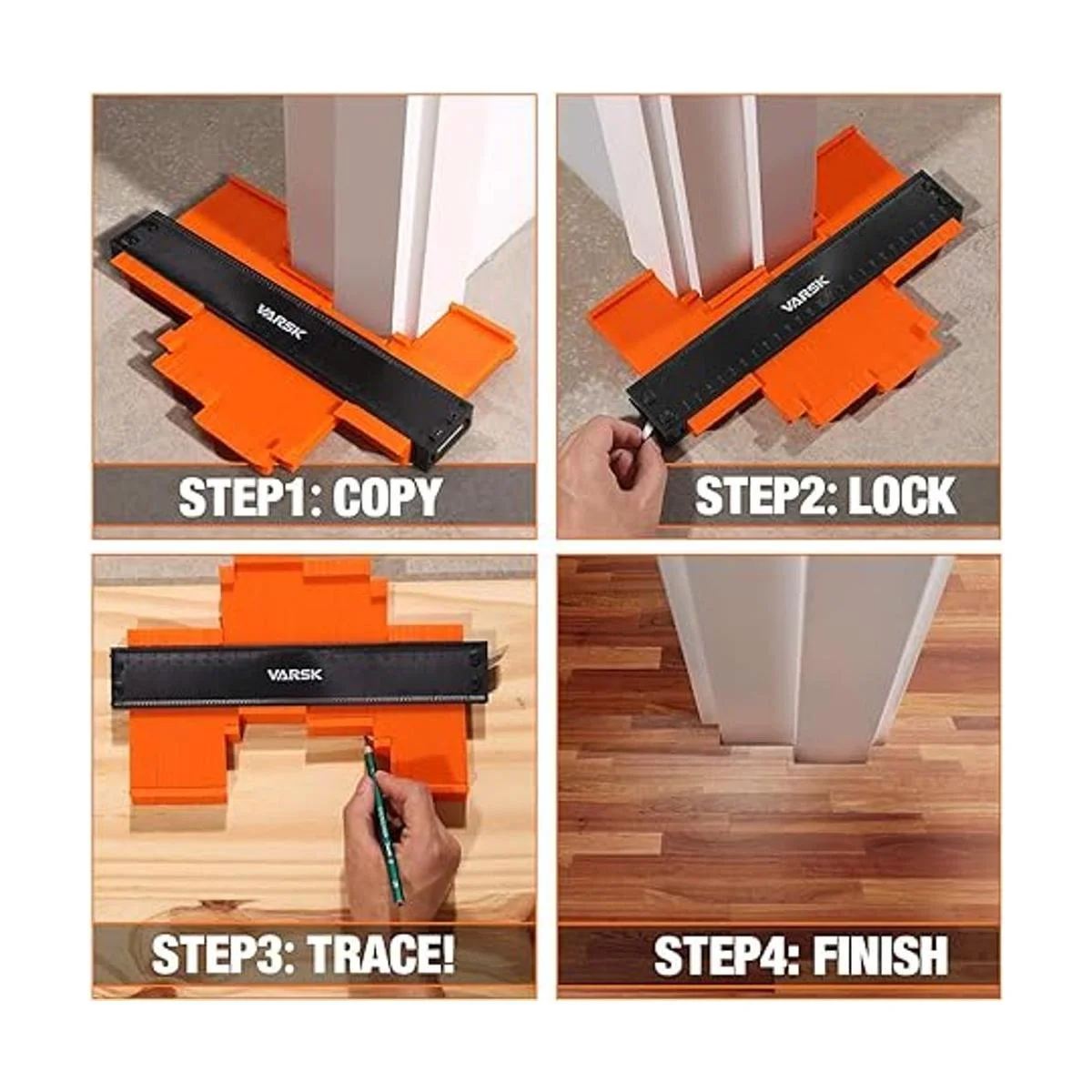 VARSK

STEP1: COPY

VARSK

STEP2: LOCK

VARSK

STEP3: TRACE!

STEP4: FINISH