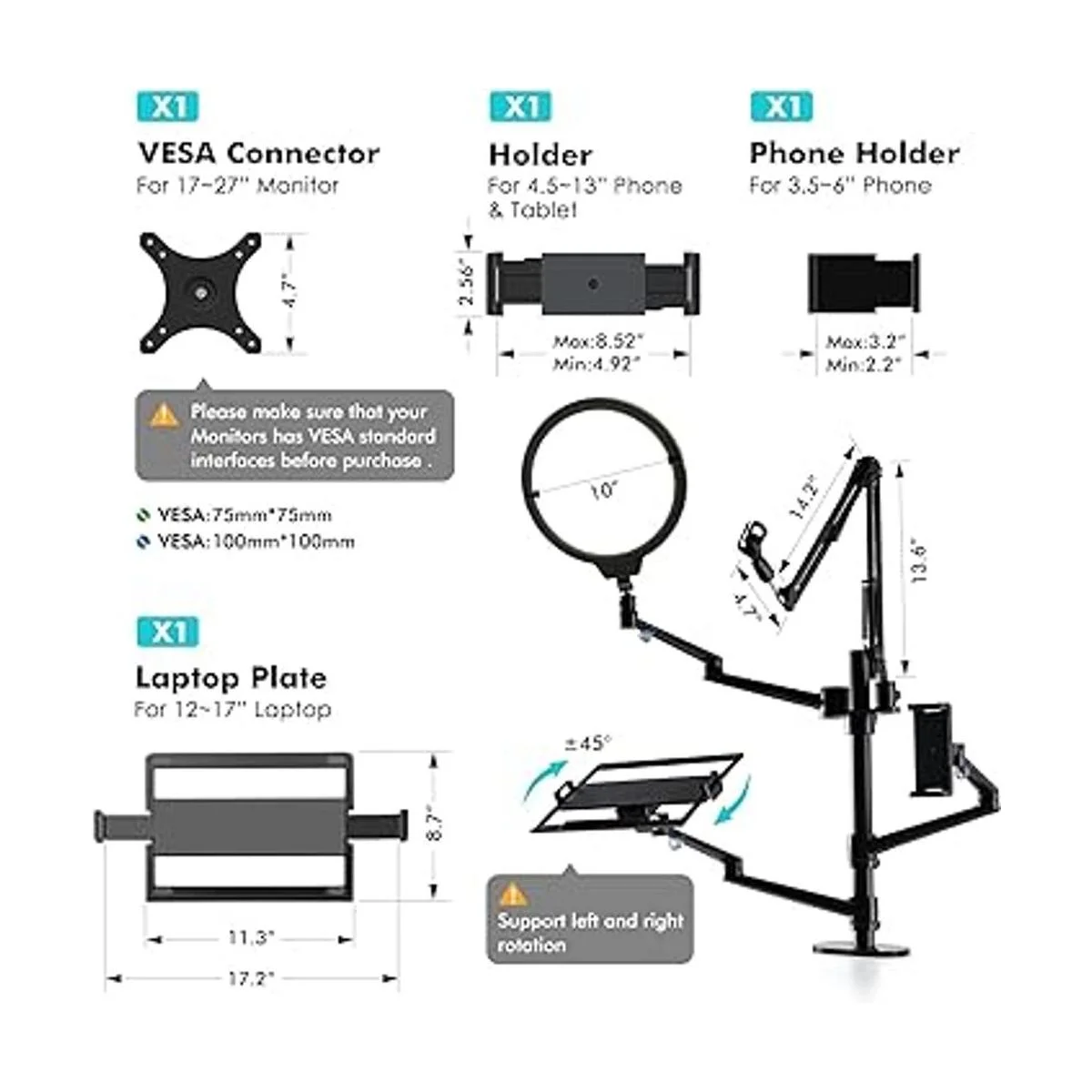 X1
VESA Connector
For 17~27" Monitor

4.7"

Please make sure that your Monitors has VESA standard interfaces before purchase .

VESA:75mm*75mm
VESA:100mm*100mm

X1
Holder
For 4.5~13" Phone & Tablet

2.56"

Max:8.52"
Min:4.92"

X1
Phone Holder
For 3.5~6" Phone

Max:3.2"
Min:2.2"

10"

14.2"

13.6"

4.7"

X1
Laptop Plate
For 12~17" Laptop

8.7"

11.3"

17.2"

±45°

Support left and right rotation