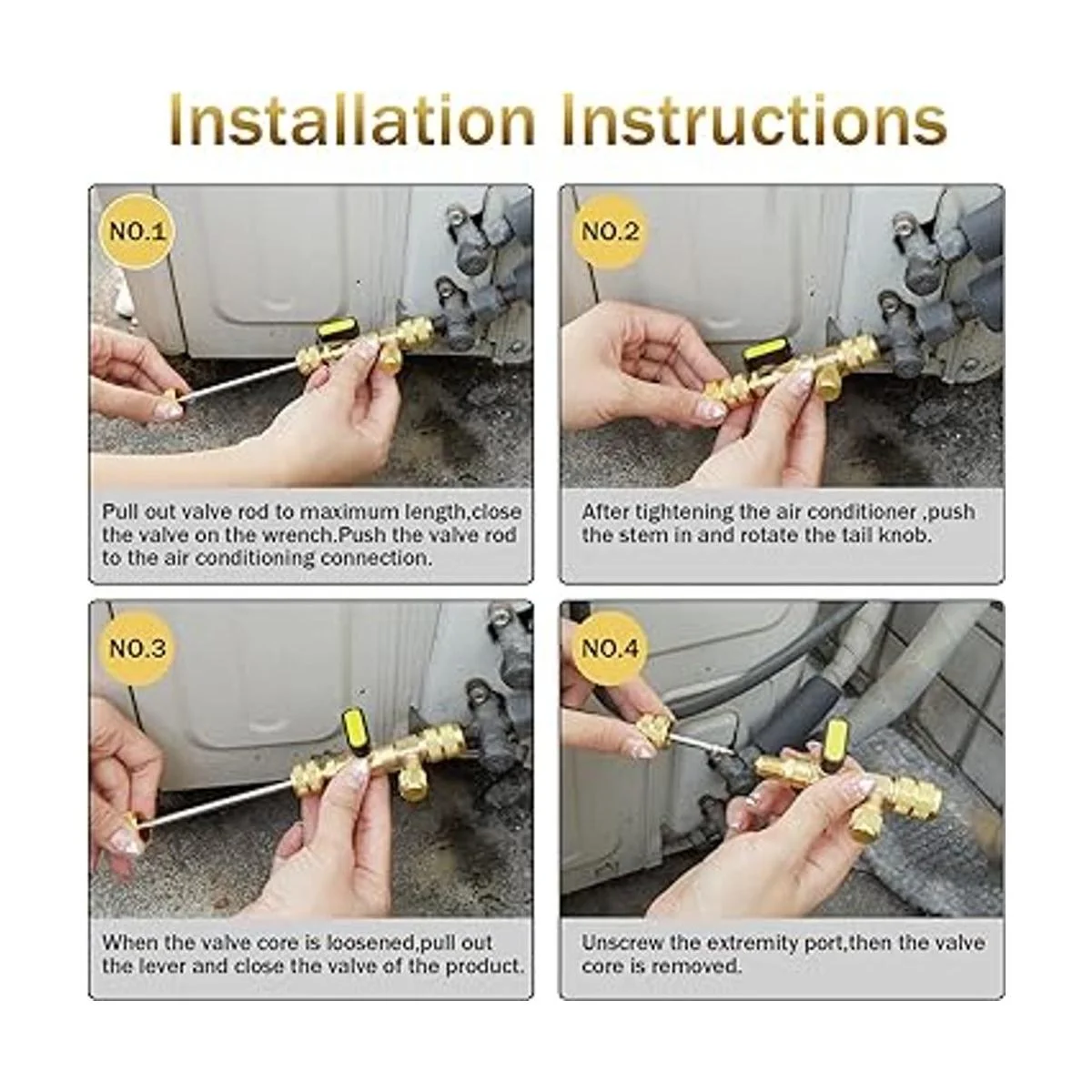 Installation Instructions

NO.1

Pull out valve rod to maximum length,close the valve on the wrench.Push the valve rod to the air conditioning connection.

NO.2

After tightening the air conditioner ,push the stem in and rotate the tail knob.

NO.3

When the valve core is loosened,pull out the lever and close the valve of the product.

NO.4

Unscrew the extremity port,then the valve core is removed.