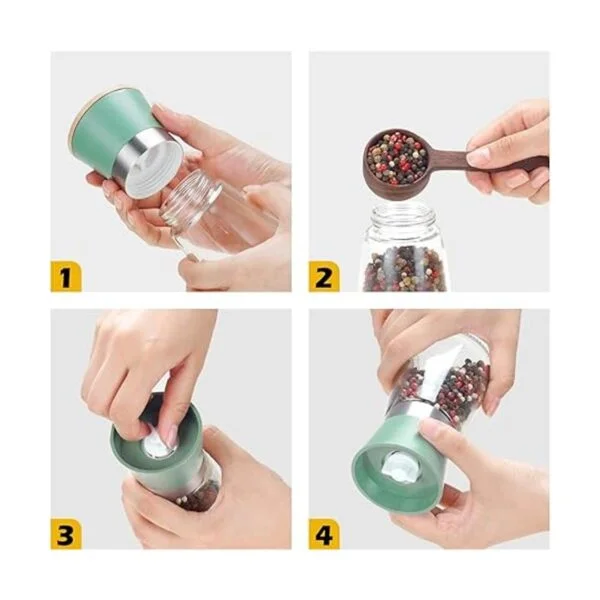 1

2

3

4