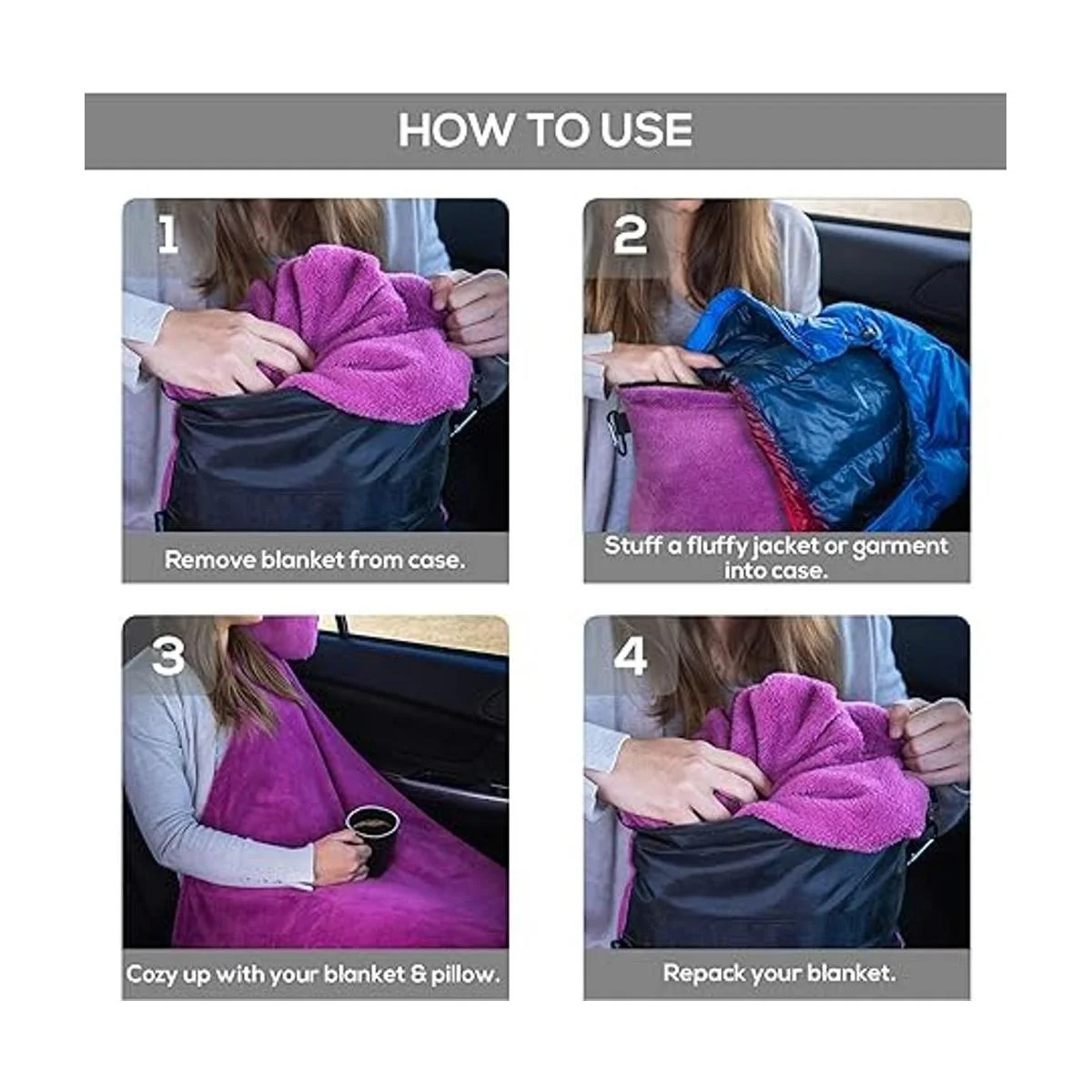 HOW TO USE

1

Remove blanket from case.

2

Stuff a fluffy jacket or garment into case.

3

Cozy up with your blanket & pillow.

4

Repack your blanket.