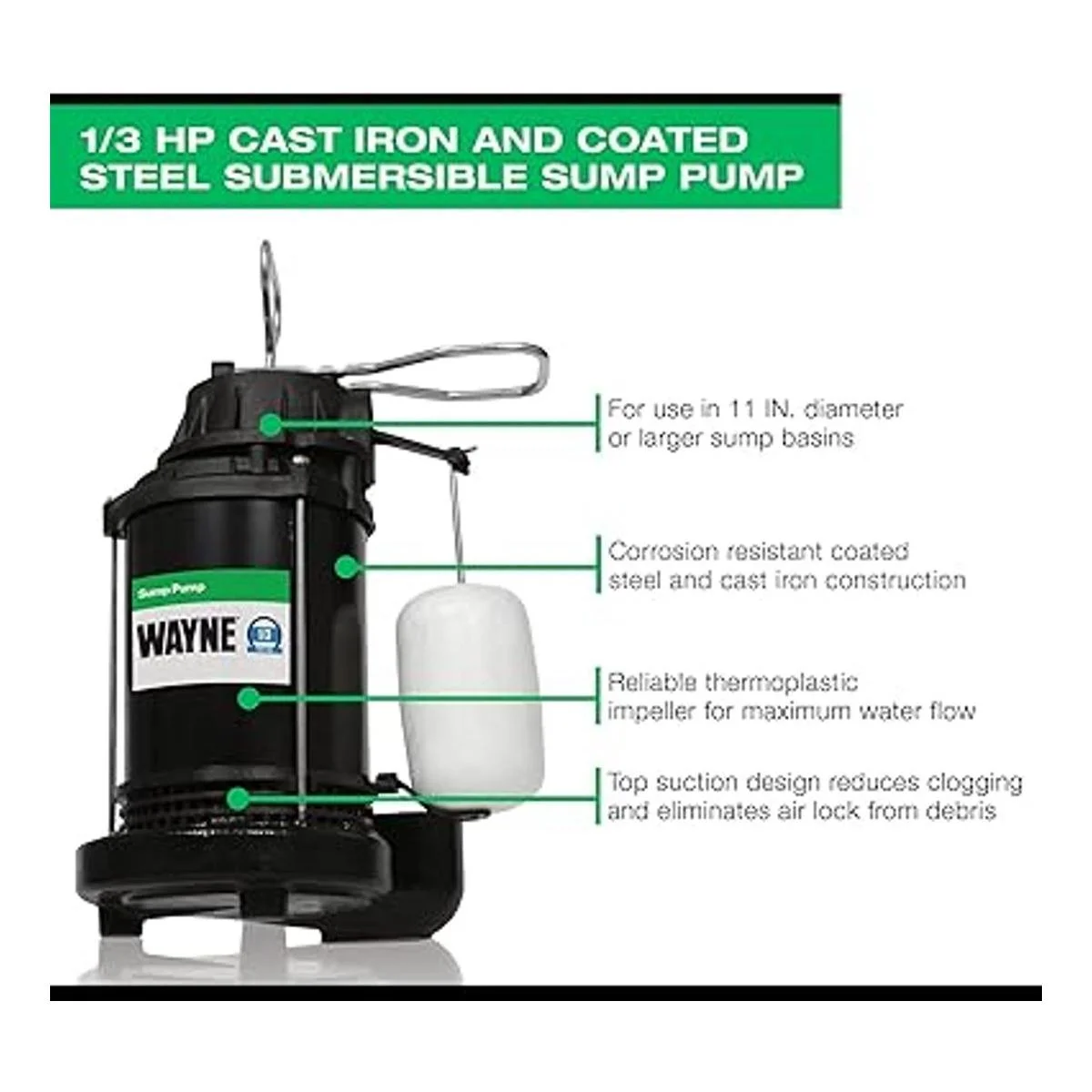 1/3 HP CAST IRON AND COATED STEEL SUBMERSIBLE SUMP PUMP

Sump Pump

WAYNE

For use in 11 IN. diameter or larger sump basins

Corrosion resistant coated steel and cast iron construction

Reliable thermoplastic impeller for maximum water flow

Top suction design reduces clogging and eliminates air lock from debris