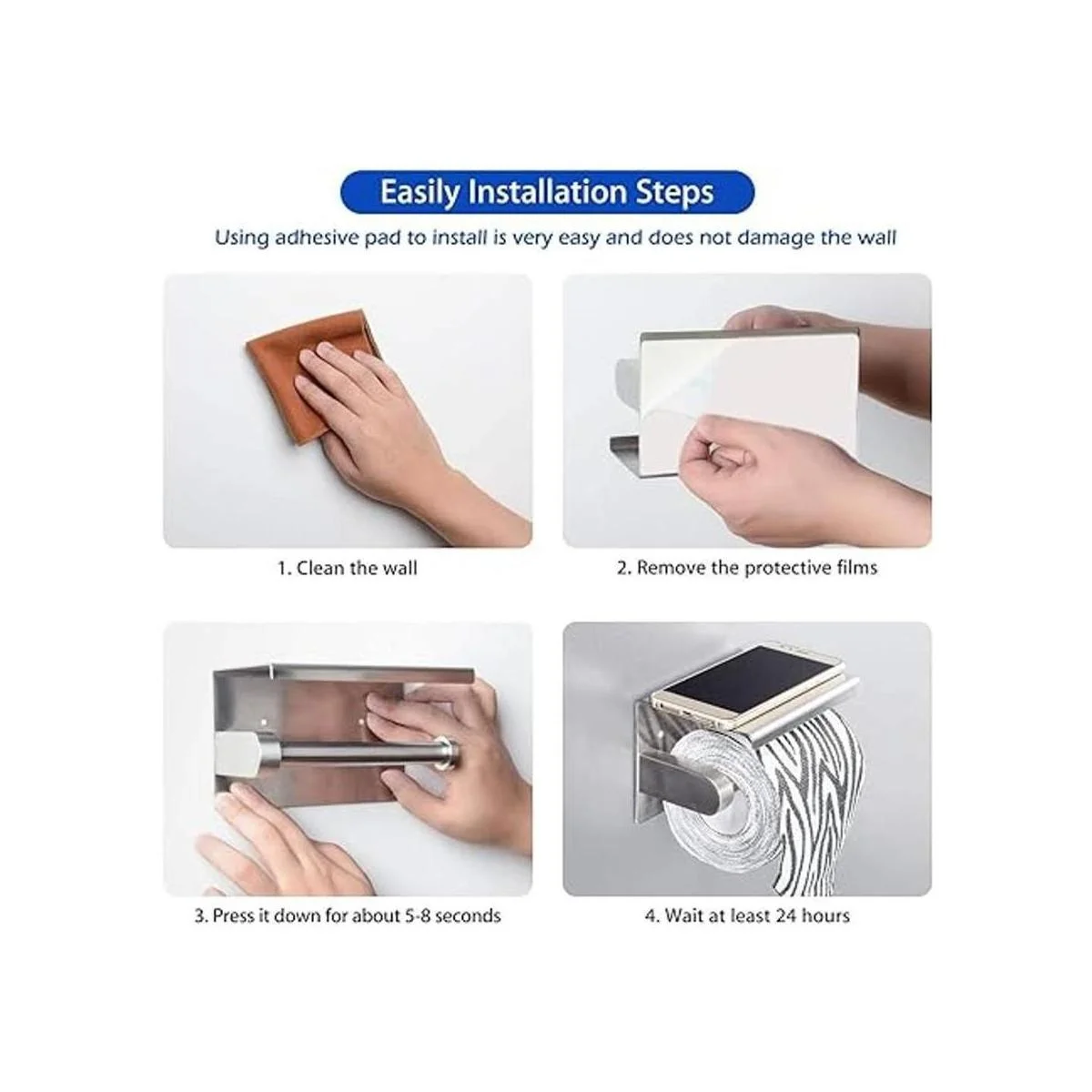 Easily Installation Steps

Using adhesive pad to install is very easy and does not damage the wall

1. Clean the wall

2. Remove the protective films

3. Press it down for about 5-8 seconds

4. Wait at least 24 hours