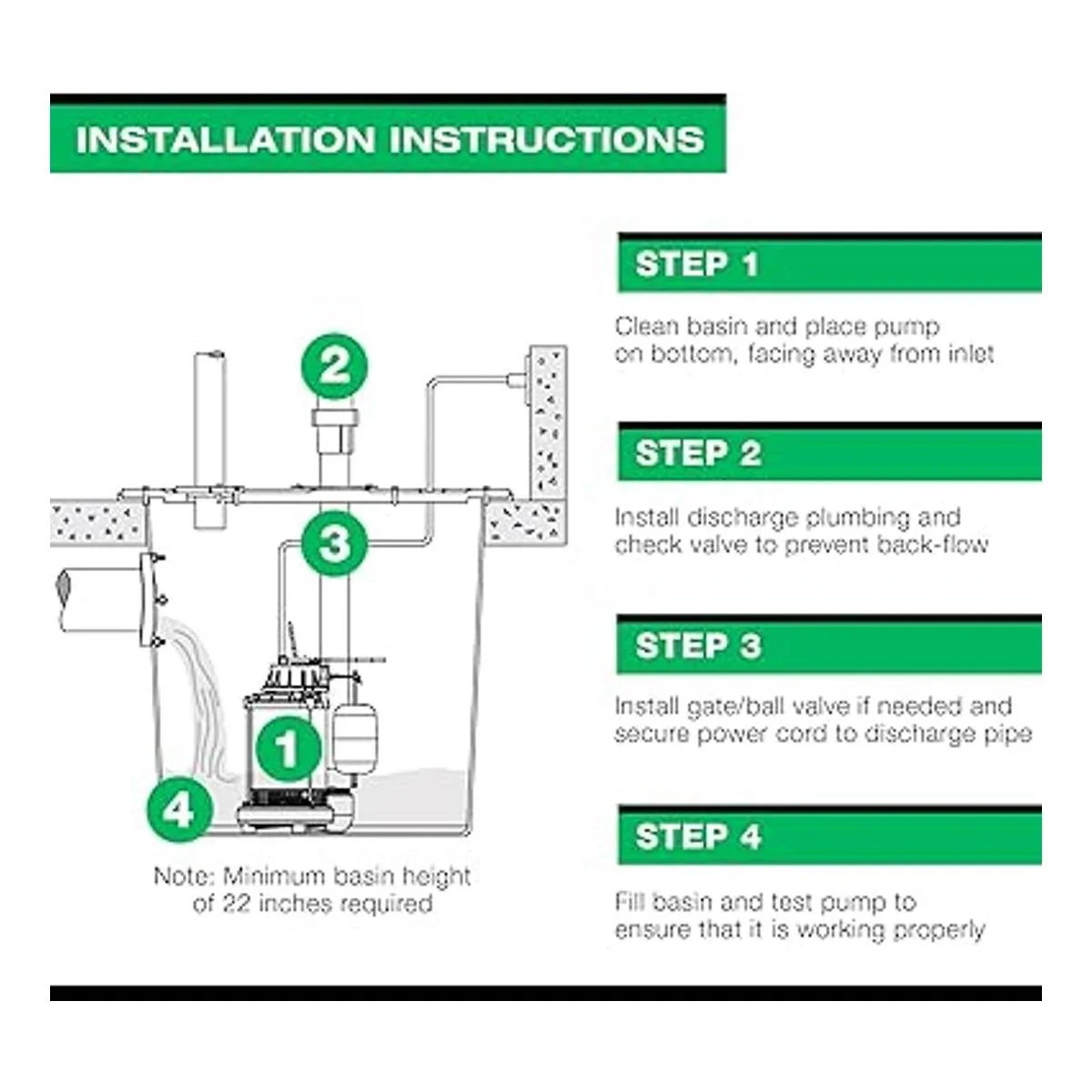 INSTALLATION INSTRUCTIONS

2

3

1

4

Note: Minimum basin height of 22 inches required

STEP 1

Clean basin and place pump on bottom, facing away from inlet

STEP 2

Install discharge plumbing and check valve to prevent back-flow

STEP 3

Install gate/ball valve if needed and secure power cord to discharge pipe

STEP 4

Fill basin and test pump to ensure that it is working properly