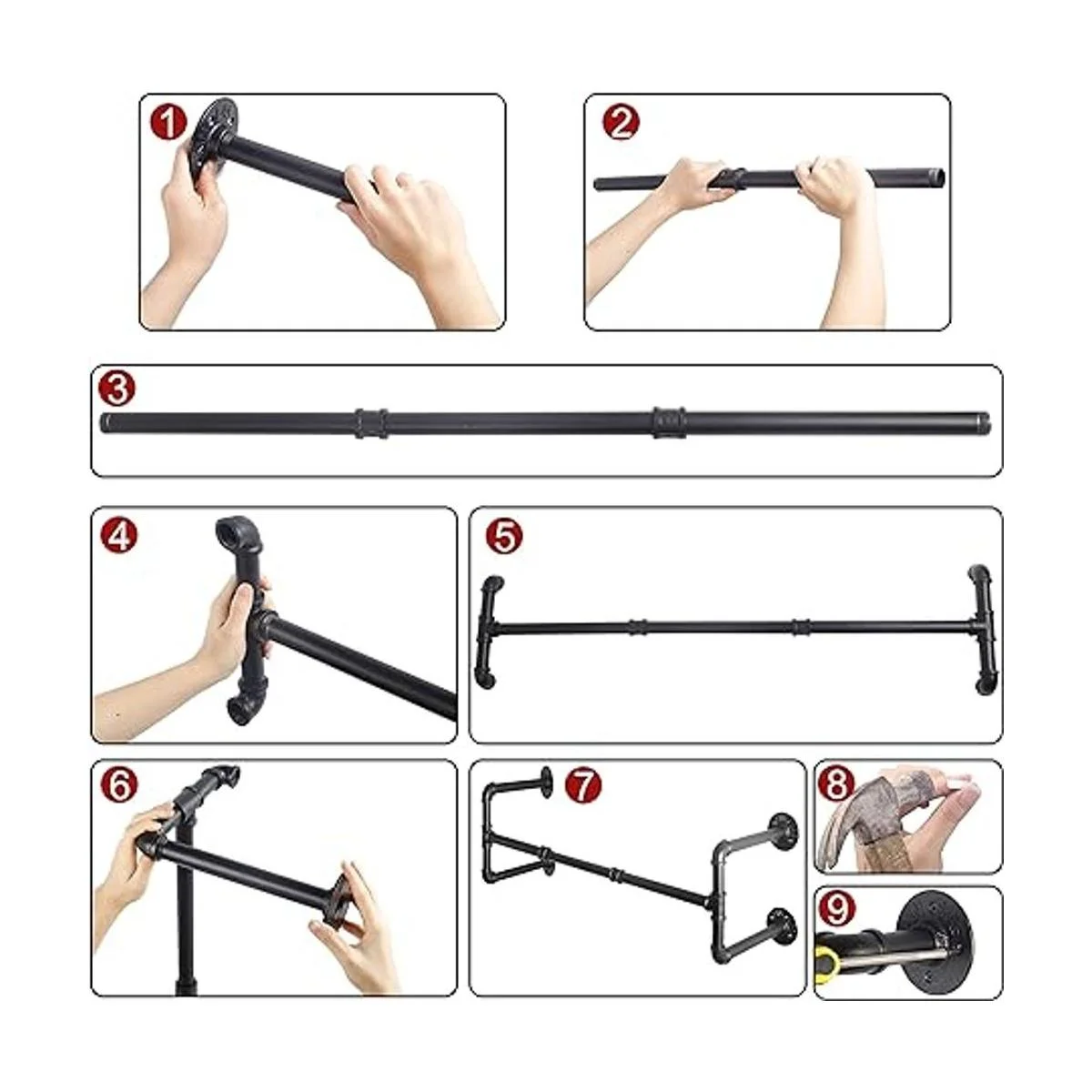 1
2
3
4
5
6
7
8
9