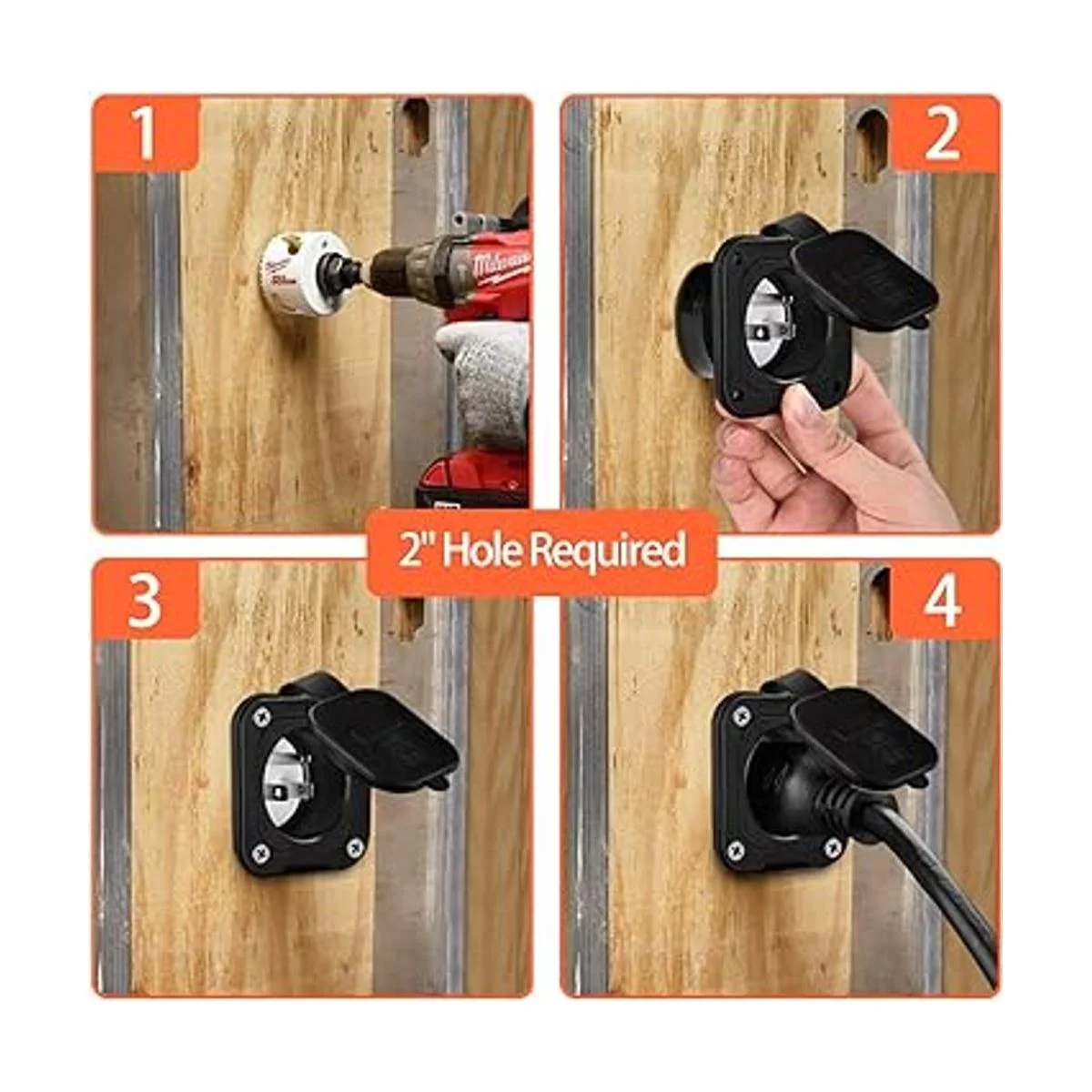 1

Milwaukee

2

2" Hole Required

3

4