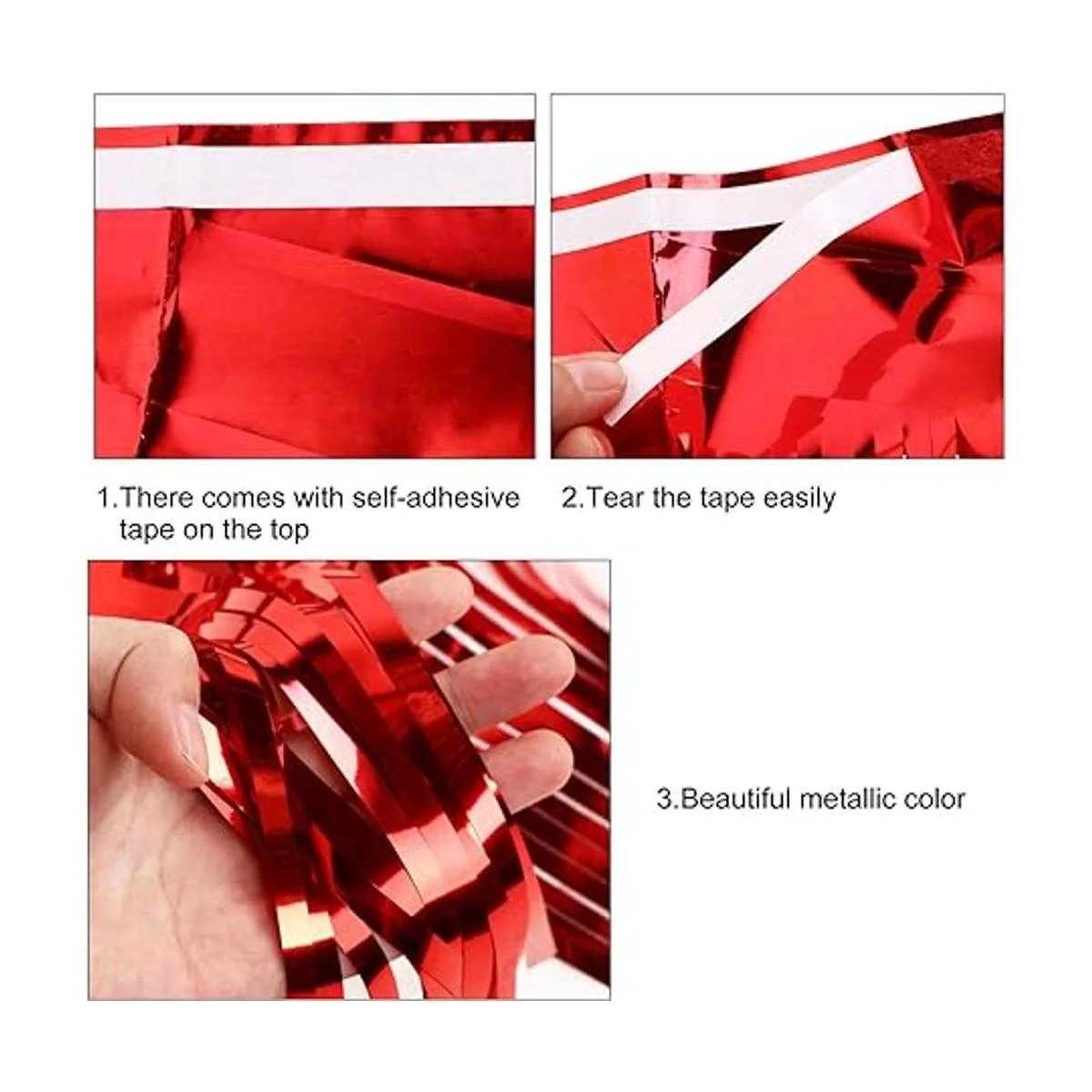 1.There comes with self-adhesive tape on the top

2.Tear the tape easily

3.Beautiful metallic color