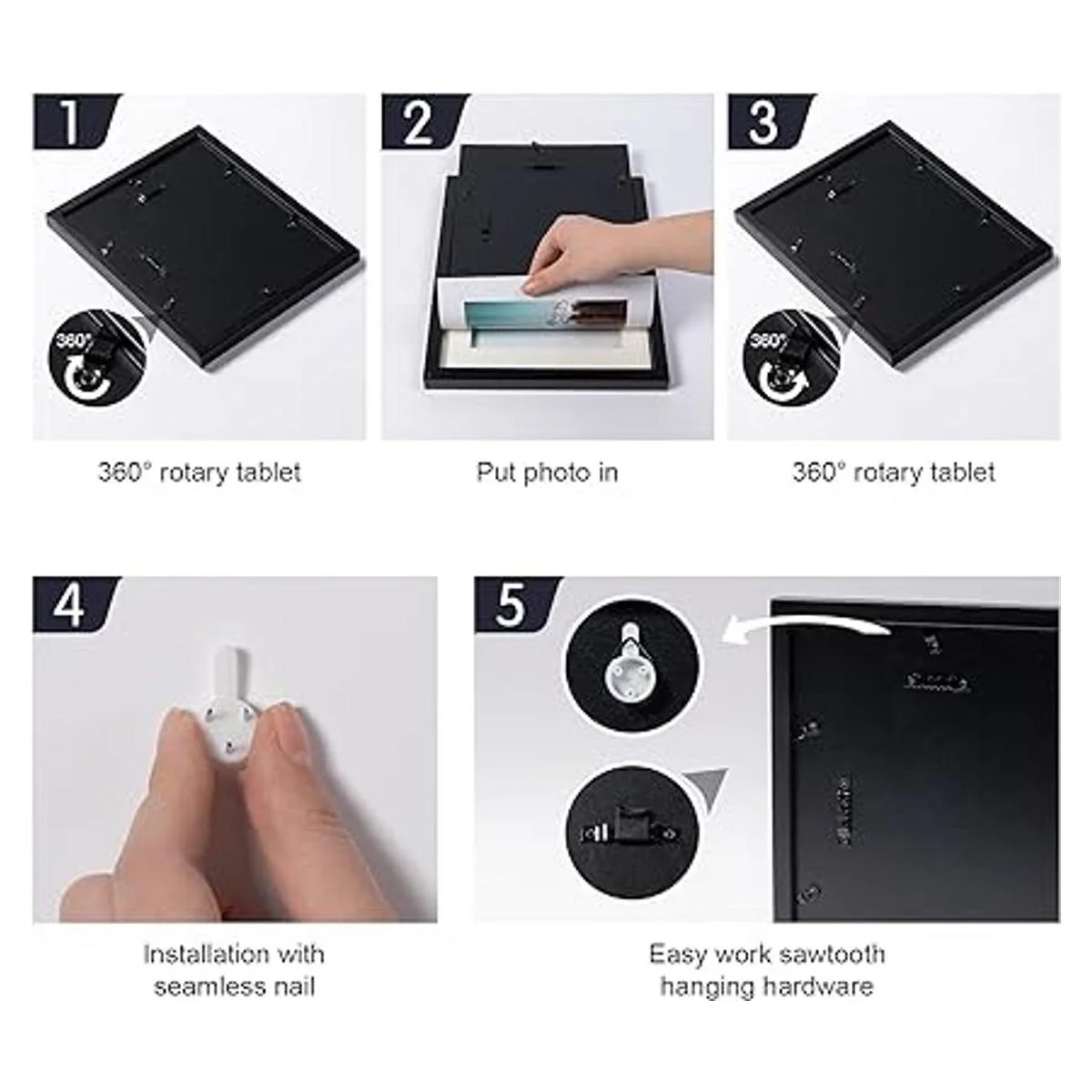 1

360°

360° rotary tablet

2

Put photo in

3

360°

360° rotary tablet

4

Installation with seamless nail

5

Easy work sawtooth hanging hardware