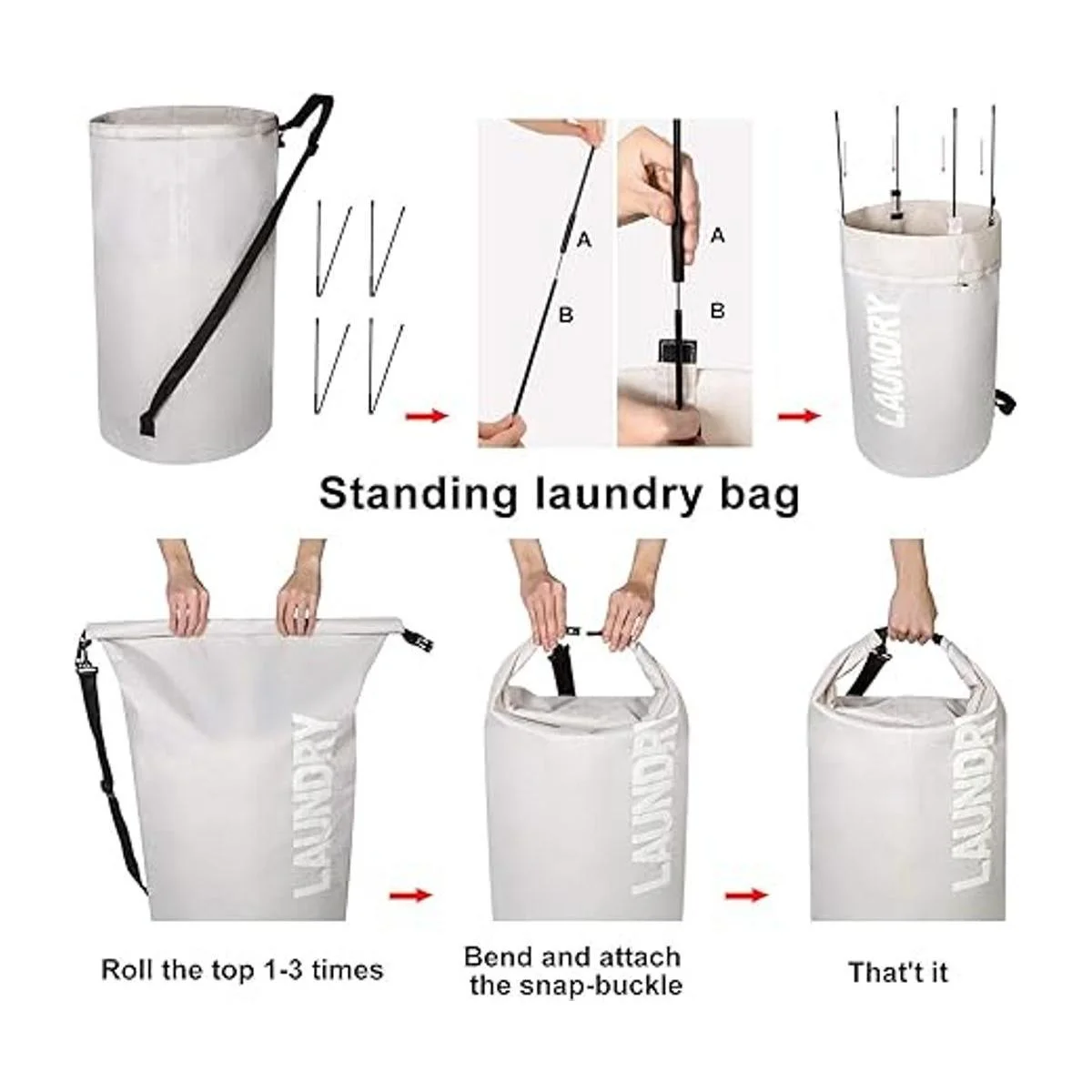 A
B
A
B
LAUNDRY

Standing laundry bag

LAUNDRY
LAUNDRY
LAUNDRY

Roll the top 1-3 times

Bend and attach the snap-buckle

That't it