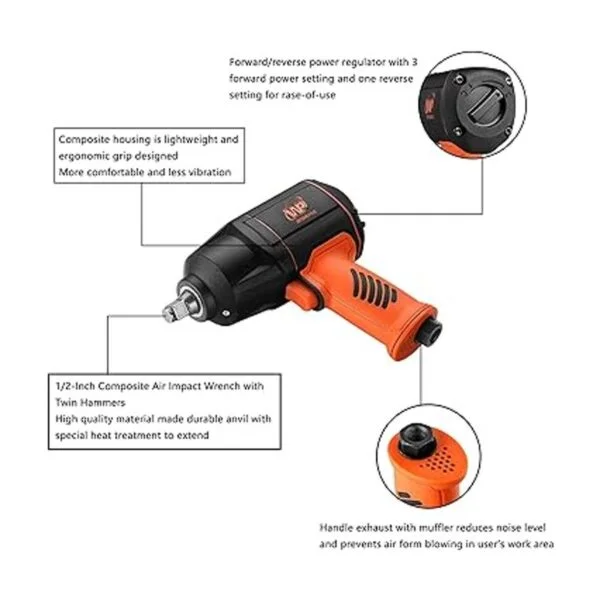 Forward/reverse power regulator with 3 forward power setting and one reverse setting for rase-of-use

Composite housing is lightweight and ergonomic grip designed
More comfortable and less vibration

1/2-Inch Composite Air Impact Wrench with Twin Hammers
High quality material made durable anvil with special heat treatment to extend

Handle exhaust with muffler reduces noise level and prevents air form blowing in user's work area