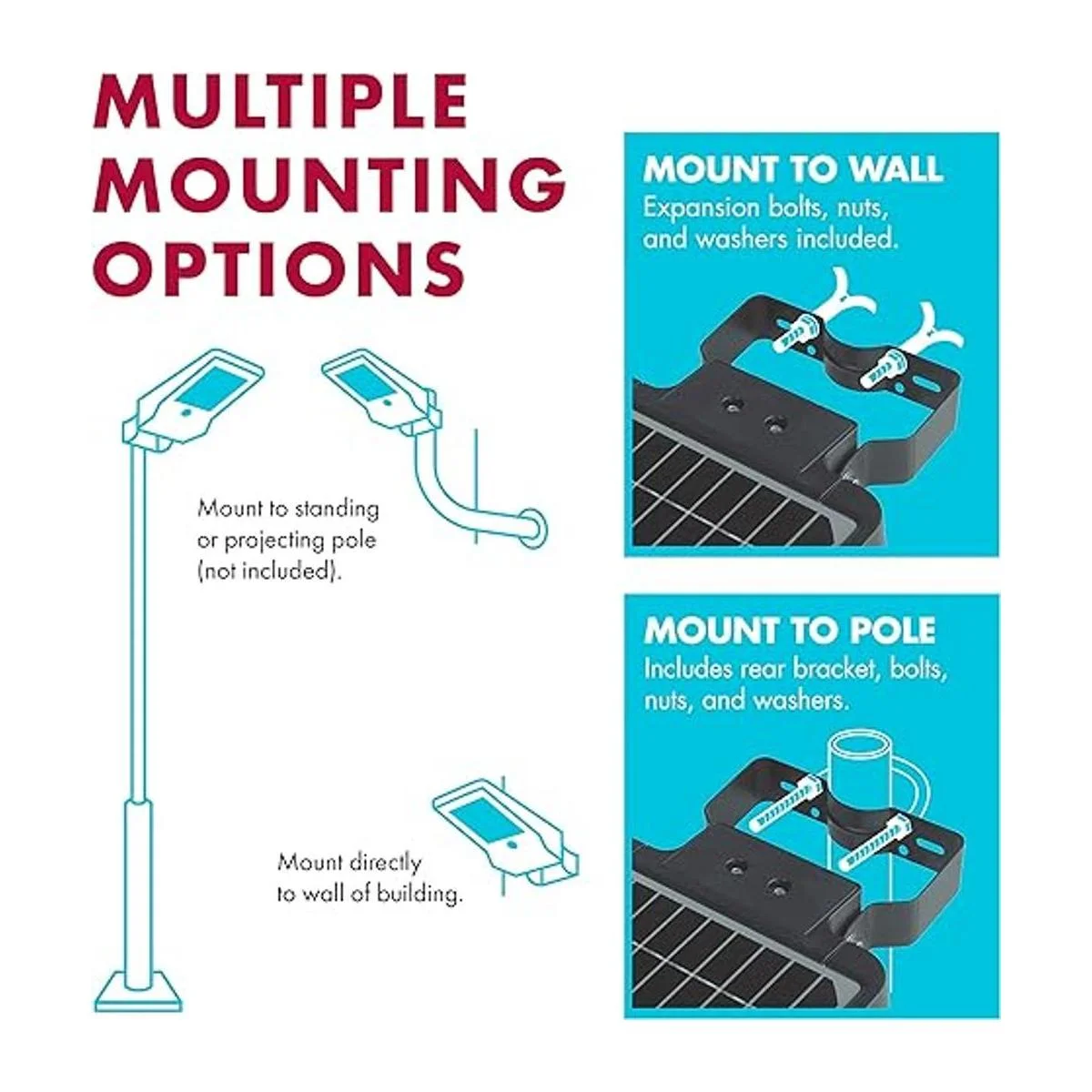 MULTIPLE MOUNTING OPTIONS

Mount to standing or projecting pole (not included).

Mount directly to wall of building.

MOUNT TO WALL
Expansion bolts, nuts, and washers included.

MOUNT TO POLE
Includes rear bracket, bolts, nuts, and washers.