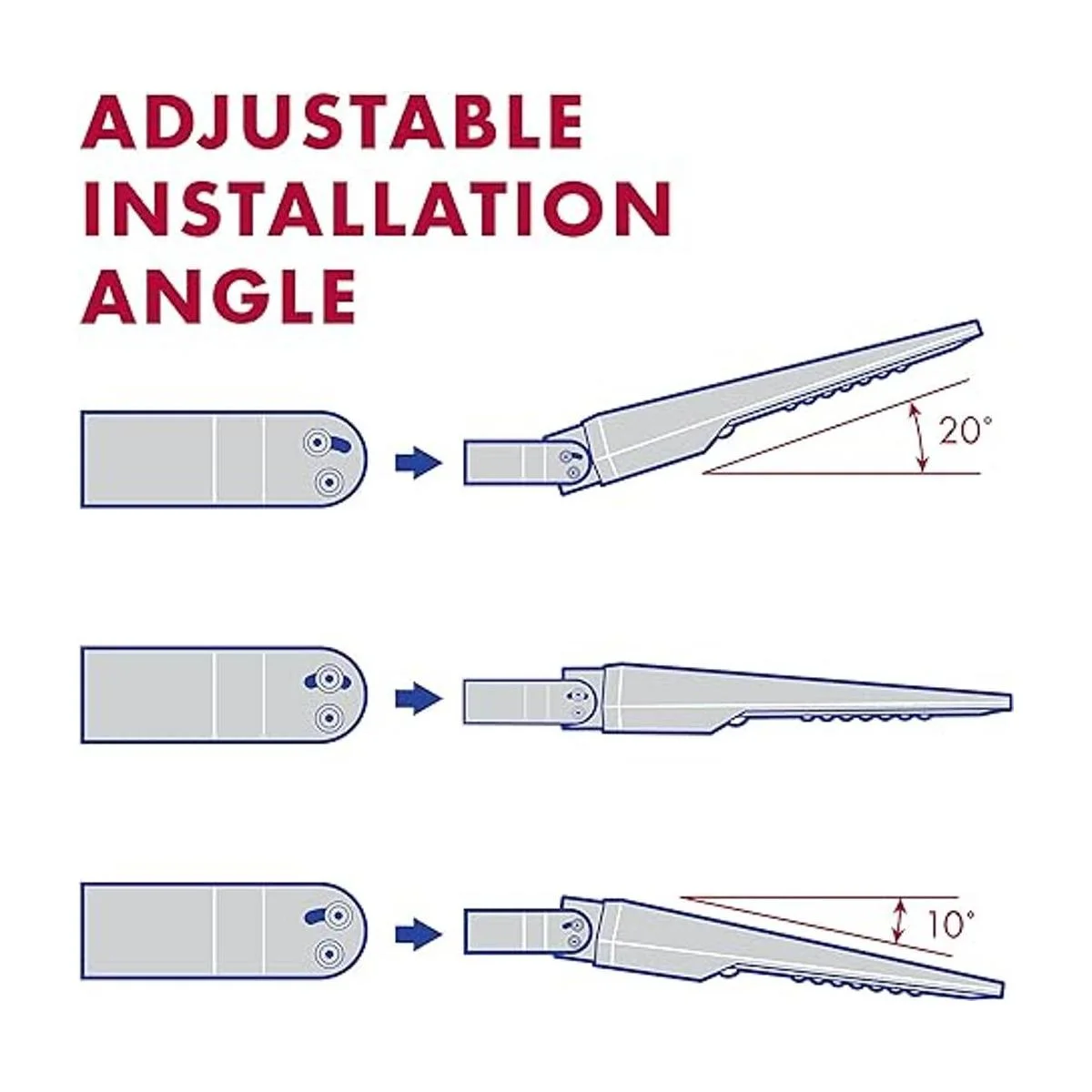 ADJUSTABLE INSTALLATION ANGLE

20°

10°