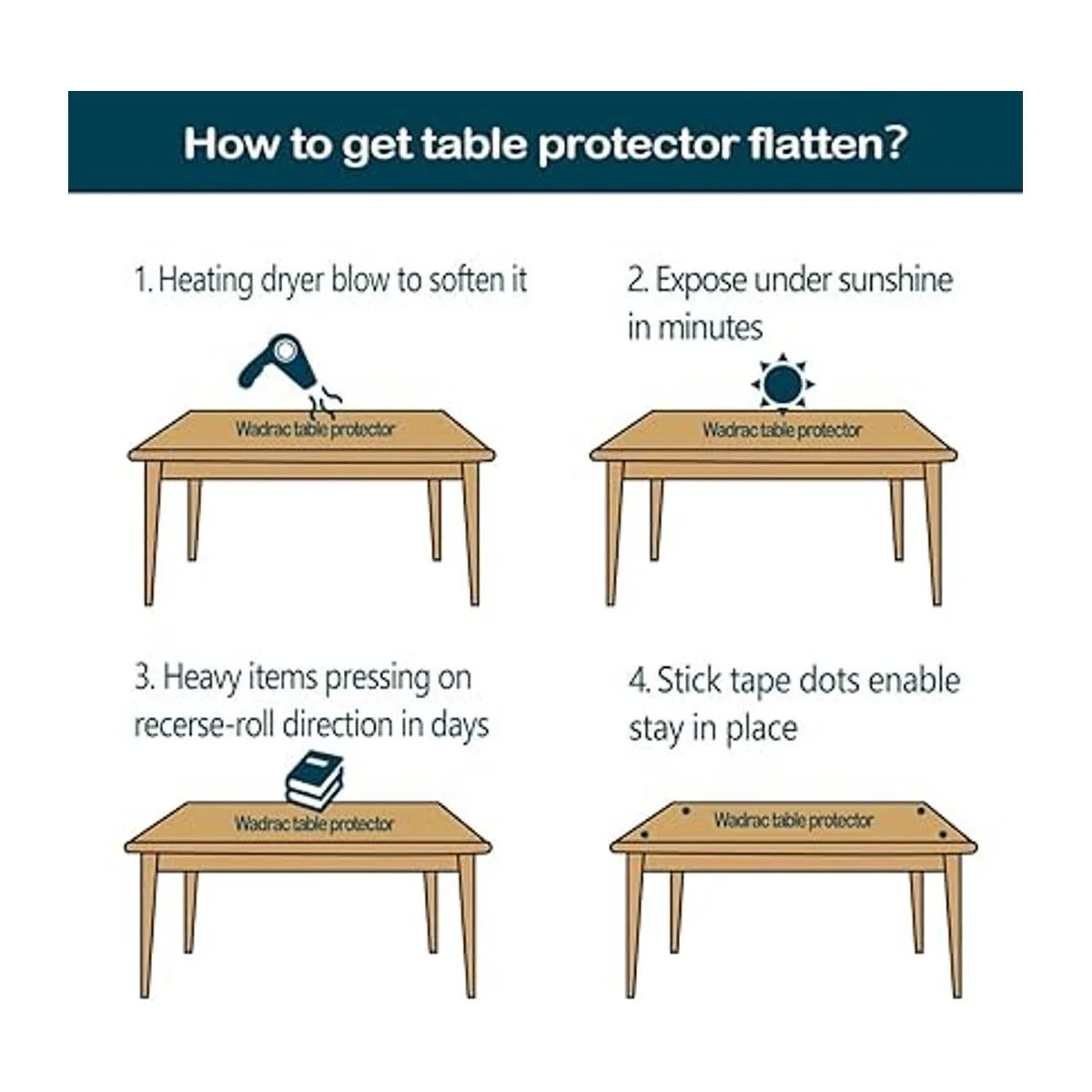 How to get table protector flatten?

1. Heating dryer blow to soften it

Wadrac table protector

2. Expose under sunshine in minutes

Wadrac table protector

3. Heavy items pressing on recerse-roll direction in days

Wadrac table protector

4. Stick tape dots enable stay in place

Wadrac table protector