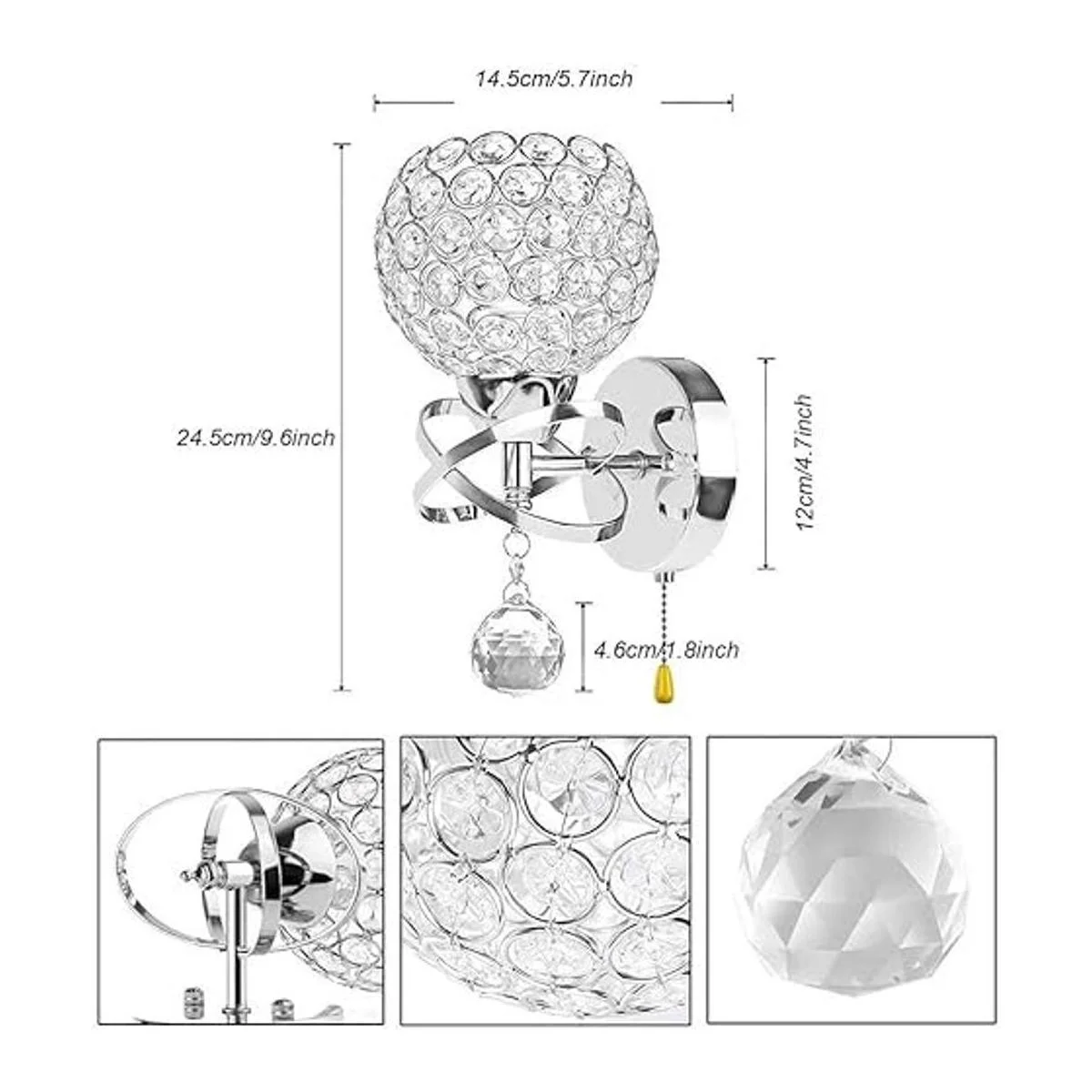 14.5cm/5.7inch

24.5cm/9.6inch

12cm/4.7inch

4.6cm/1.8inch