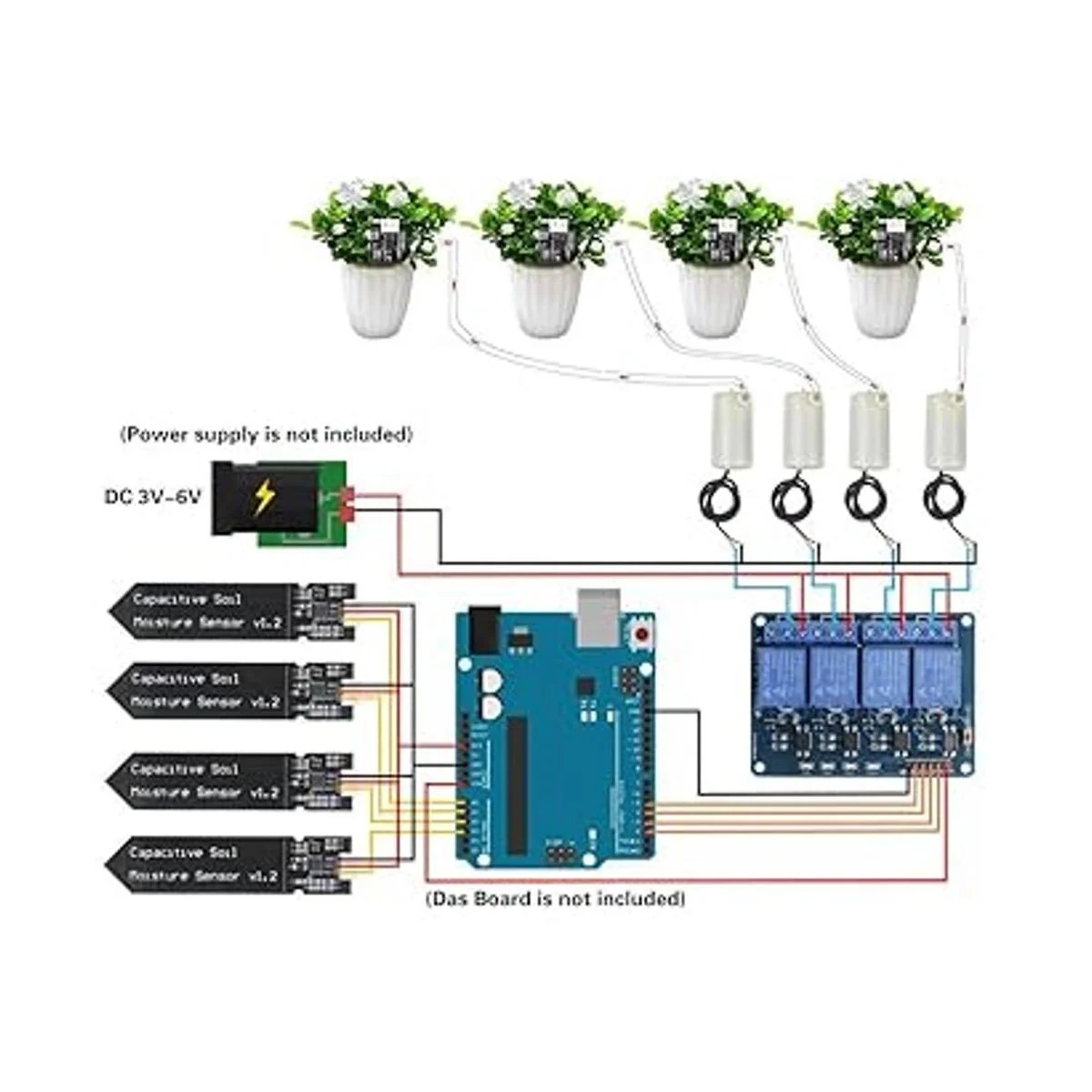 (Power supply is not included)

DC 3V-6V

Capacitive Soil Moisture Sensor v1.2

Capacitive Soil Moisture Sensor v1.2

Capacitive Soil Moisture Sensor v1.2

Capacitive Soil Moisture Sensor v1.2

(Das Board is not included)