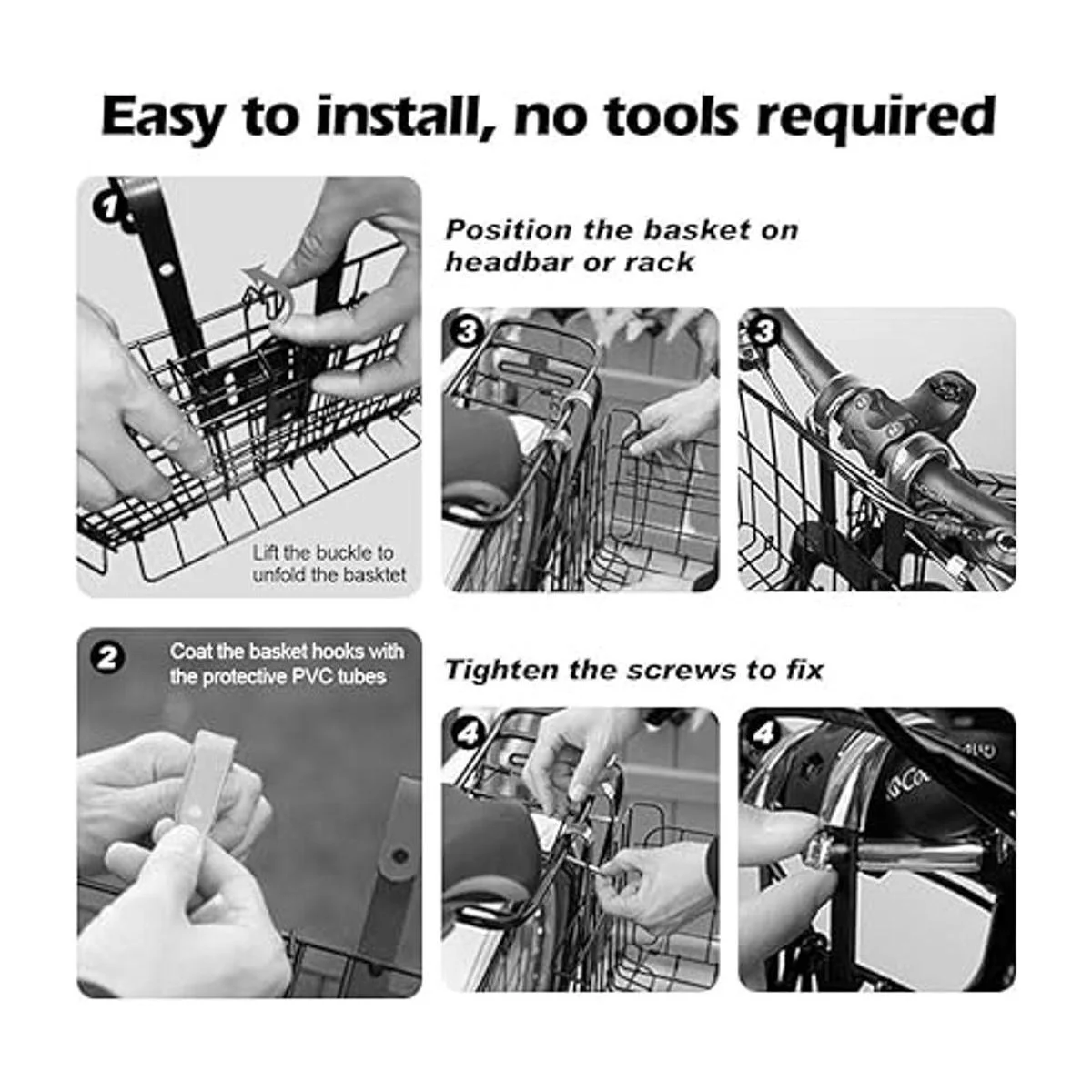 Easy to install, no tools required

1

Lift the buckle to unfold the basktet

Position the basket on headbar or rack

3

3

2

Coat the basket hooks with the protective PVC tubes

Tighten the screws to fix

4

4