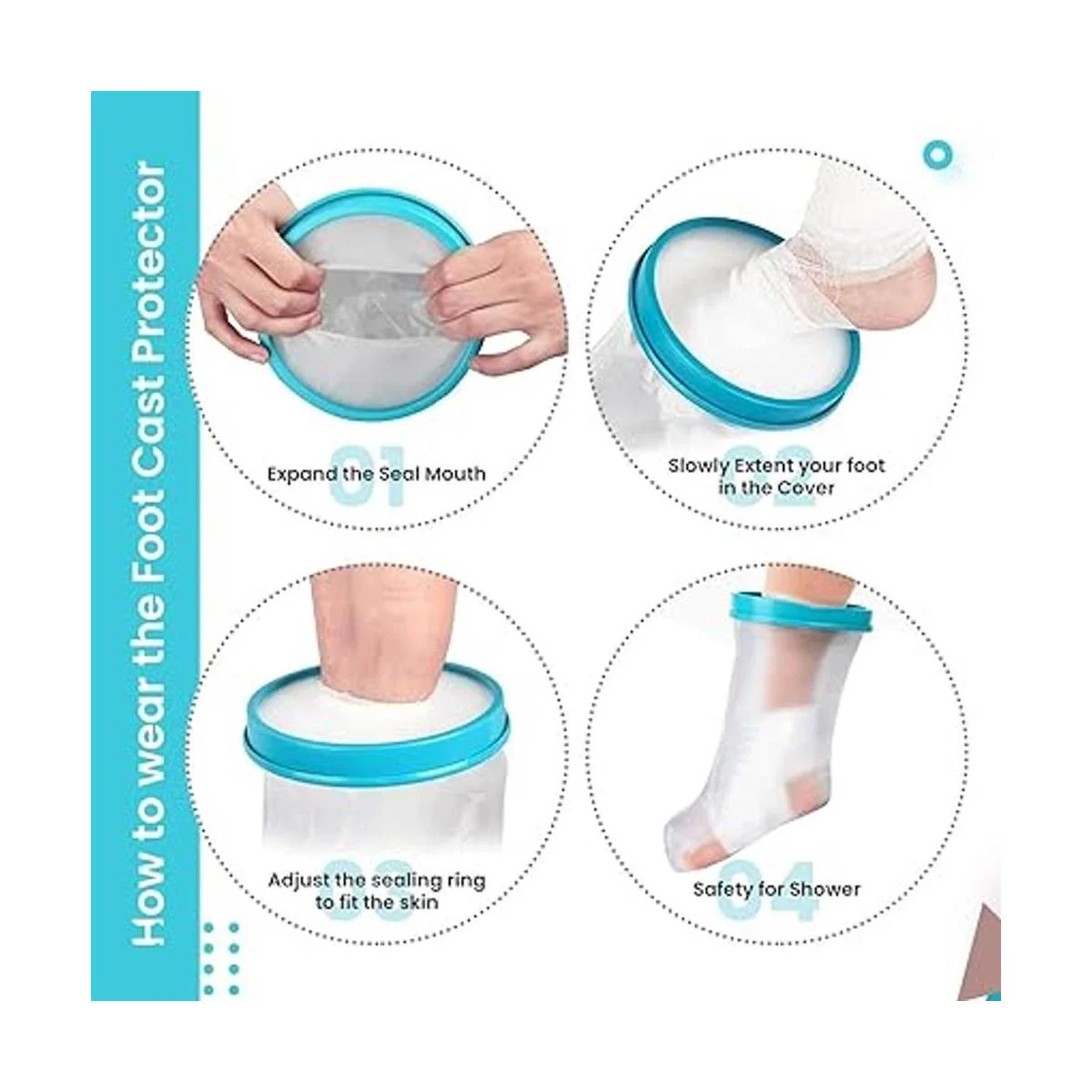 How to wear the Foot Cast Protector

01
Expand the Seal Mouth

02
Slowly Extent your foot in the Cover

03
Adjust the sealing ring to fit the skin

04
Safety for Shower