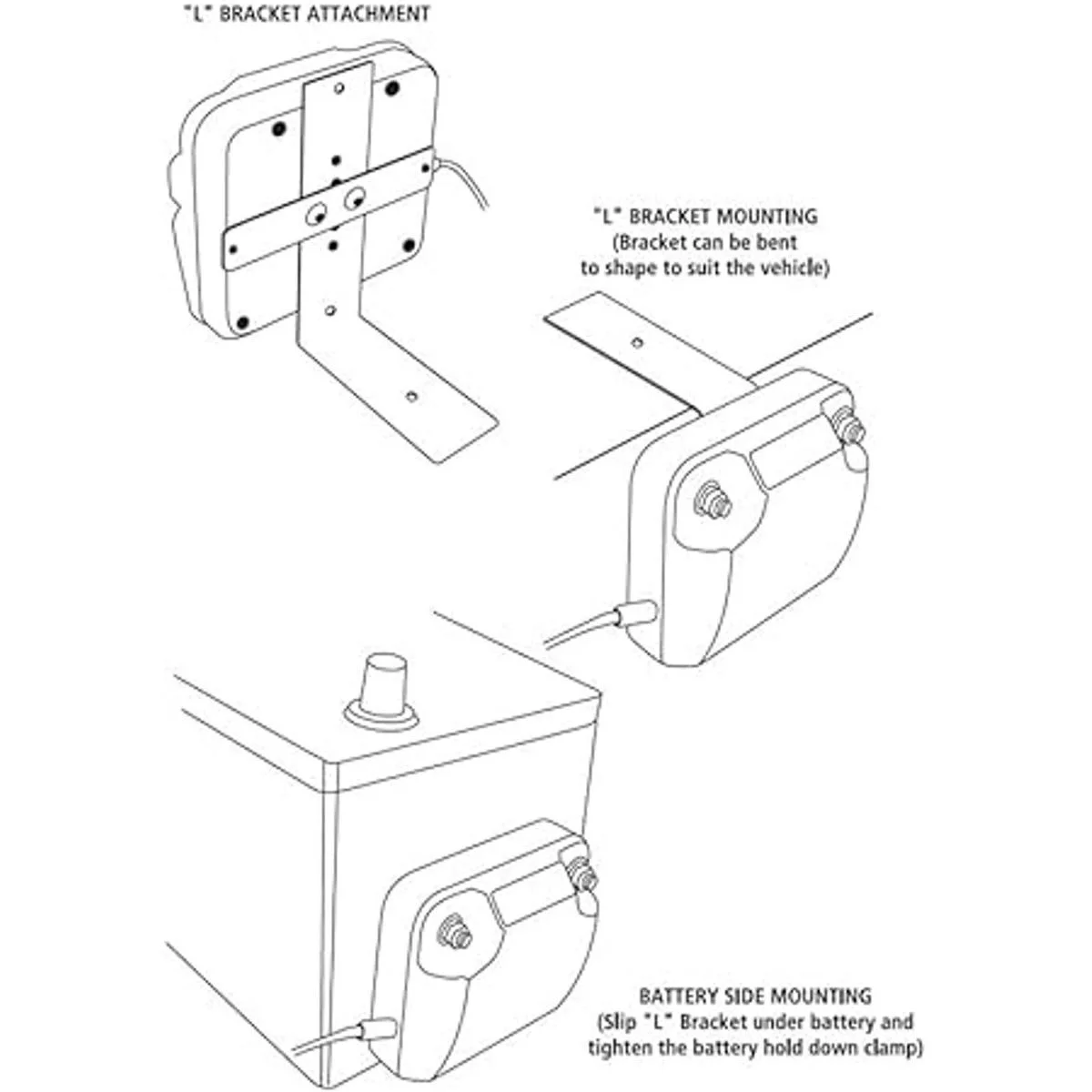 "L" BRACKET ATTACHMENT

"L" BRACKET MOUNTING
(Bracket can be bent to shape to suit the vehicle)

BATTERY SIDE MOUNTING
(Slip "L" Bracket under battery and tighten the battery hold down clamp)