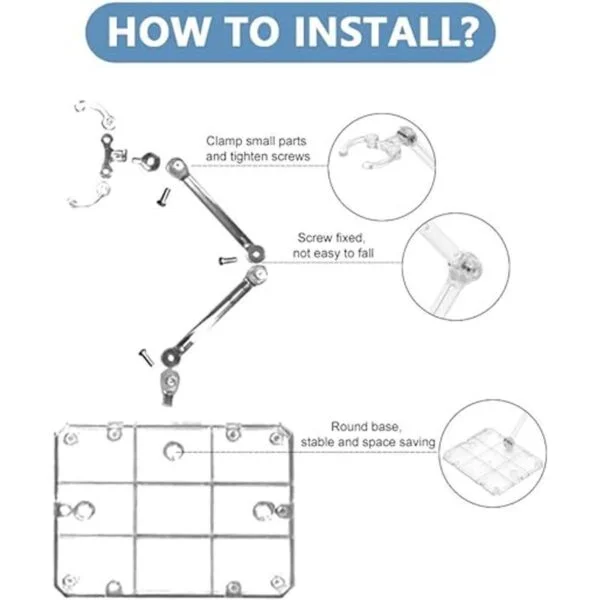 HOW TO INSTALL?

Clamp small parts and tighten screws

Screw fixed, not easy to fall

Round base, stable and space saving