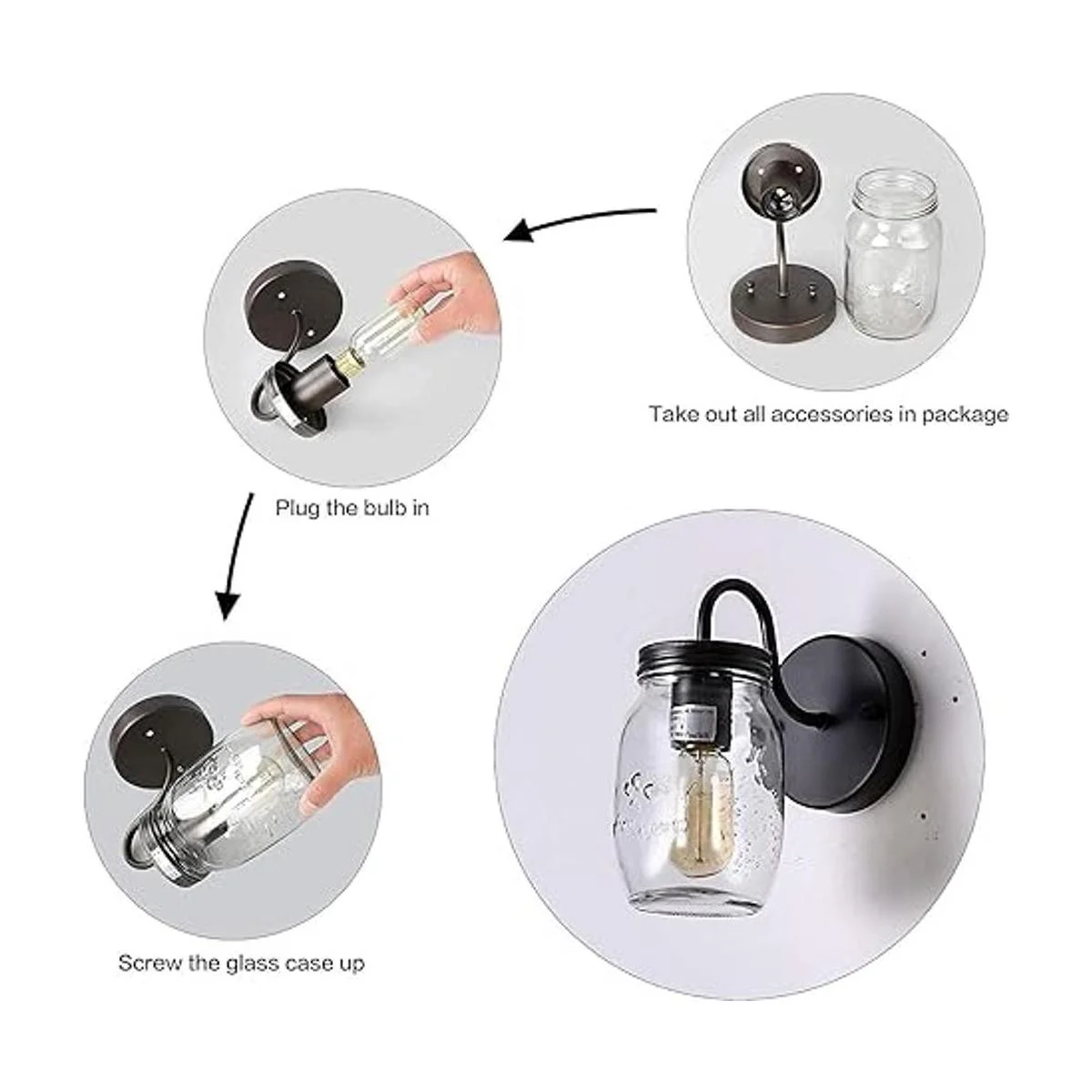 Take out all accessories in package

Plug the bulb in

Screw the glass case up