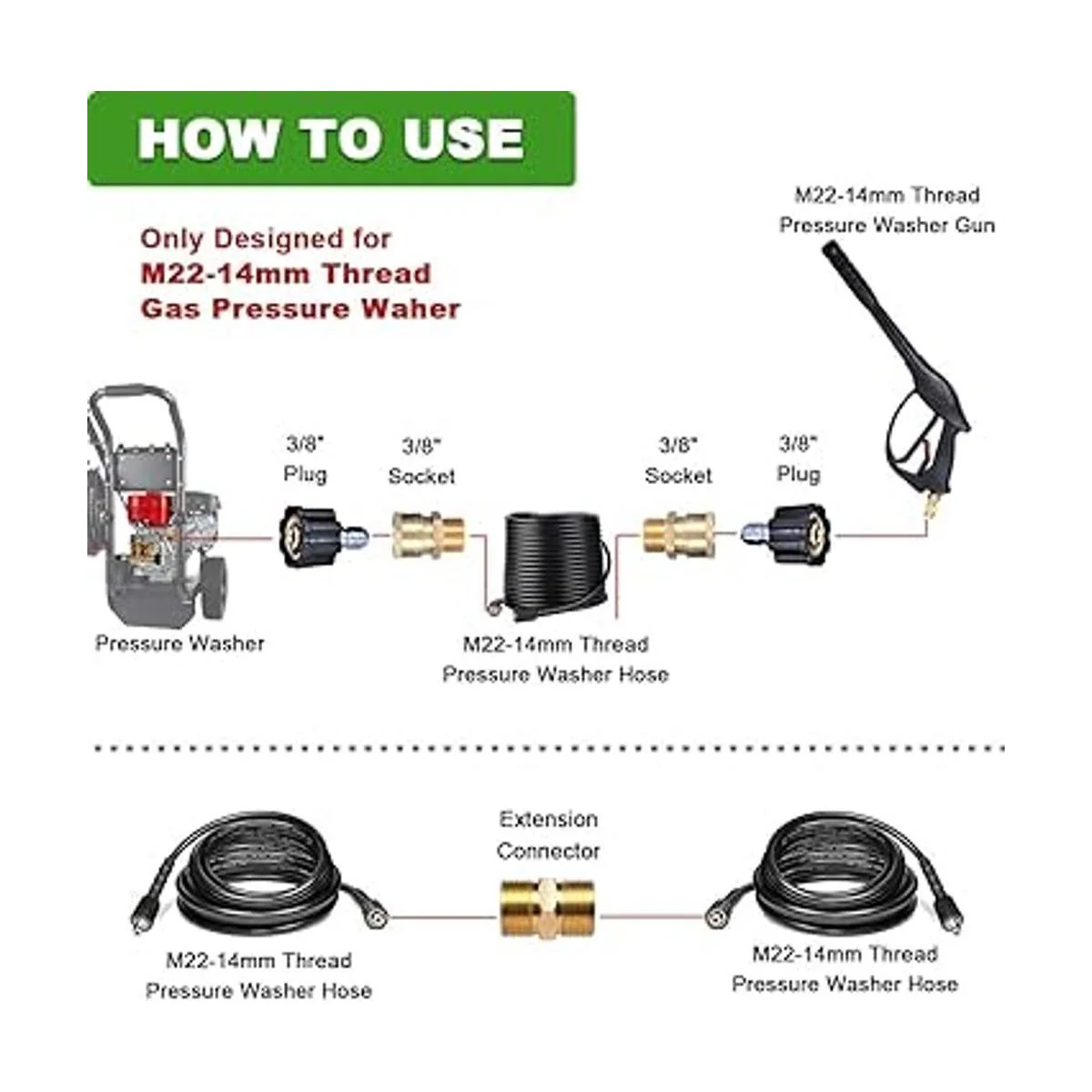 HOW TO USE

Only Designed for
M22-14mm Thread
Gas Pressure Waher

M22-14mm Thread
Pressure Washer Gun

3/8"
Plug

3/8"
Socket

3/8"
Socket

3/8"
Plug

Pressure Washer

M22-14mm Thread
Pressure Washer Hose

Extension
Connector

M22-14mm Thread
Pressure Washer Hose

M22-14mm Thread
Pressure Washer Hose