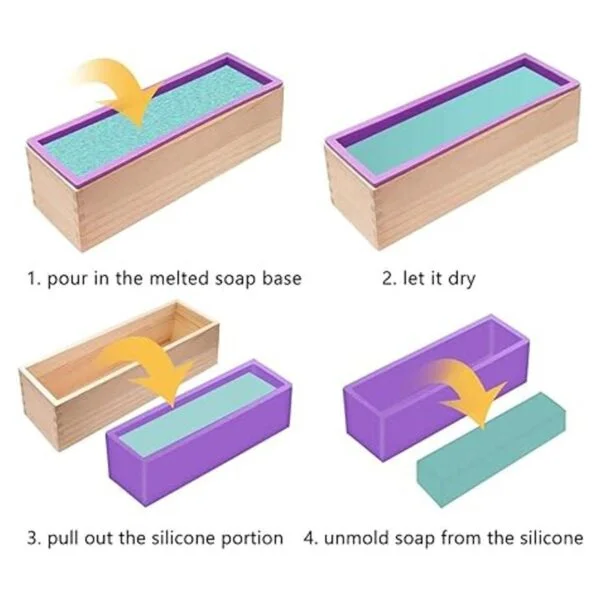 1. pour in the melted soap base

2. let it dry

3. pull out the silicone portion

4. unmold soap from the silicone