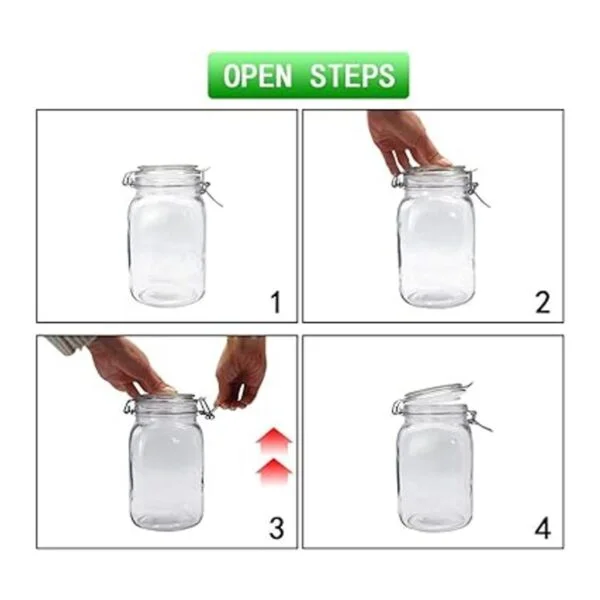 OPEN STEPS

1

2

3

4