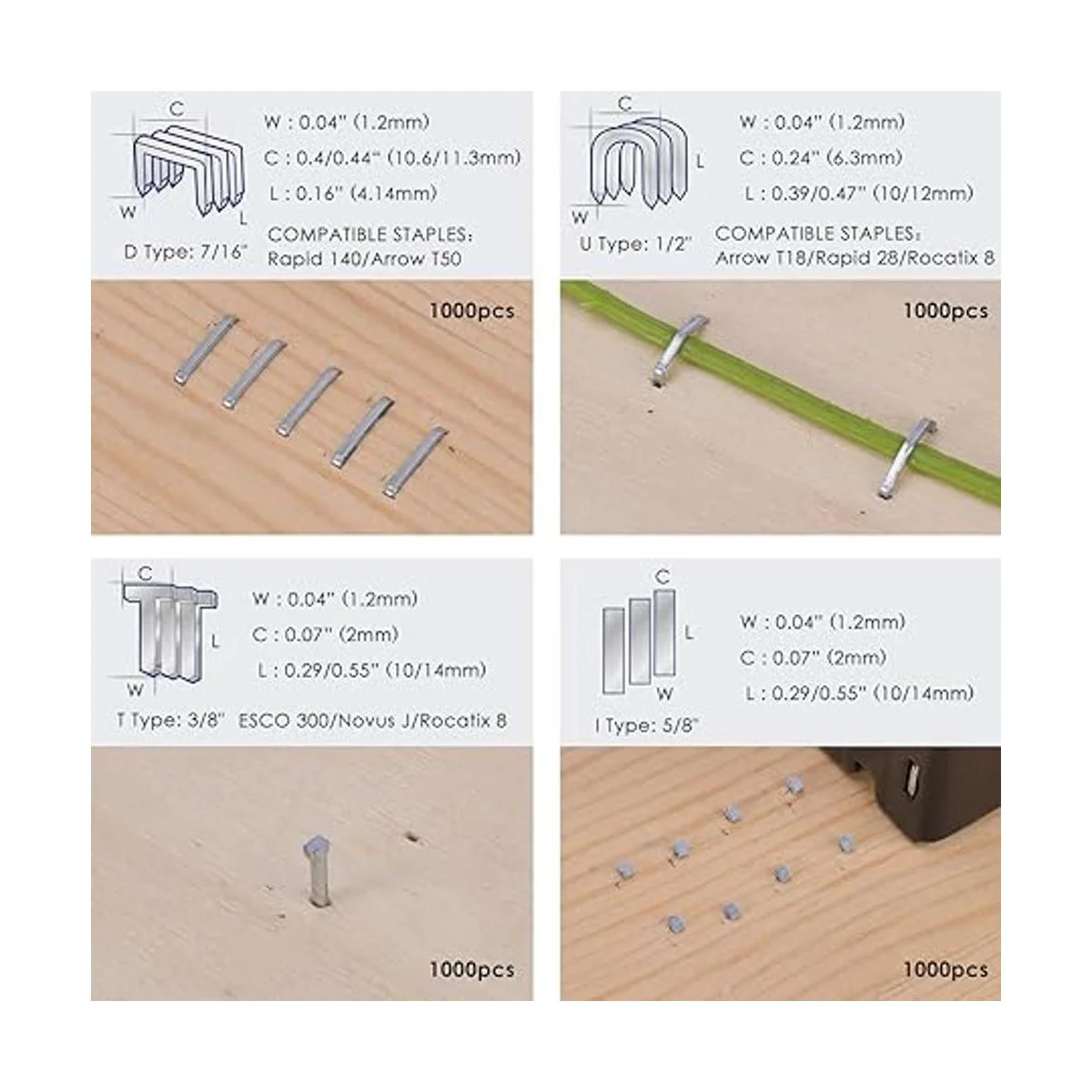 C
W
L
D Type: 7/16"

W : 0.04" (1.2mm)
C : 0.4/0.44" (10.6/11.3mm)
L : 0.16" (4.14mm)
COMPATIBLE STAPLES:
Rapid 140/Arrow T50

1000pcs

C
L
W
U Type: 1/2"

W : 0.04" (1.2mm)
C : 0.24" (6.3mm)
L : 0.39/0.47" (10/12mm)
COMPATIBLE STAPLES:
Arrow T18/Rapid 28/Rocatix 8

1000pcs

C
L
W
T Type: 3/8"

W : 0.04" (1.2mm)
C : 0.07" (2mm)
L : 0.29/0.55" (10/14mm)
ESCO 300/Novus J/Rocatix 8

1000pcs

C
L
W
I Type: 5/8"

W : 0.04" (1.2mm)
C : 0.07" (2mm)
L : 0.29/0.55" (10/14mm)

1000pcs