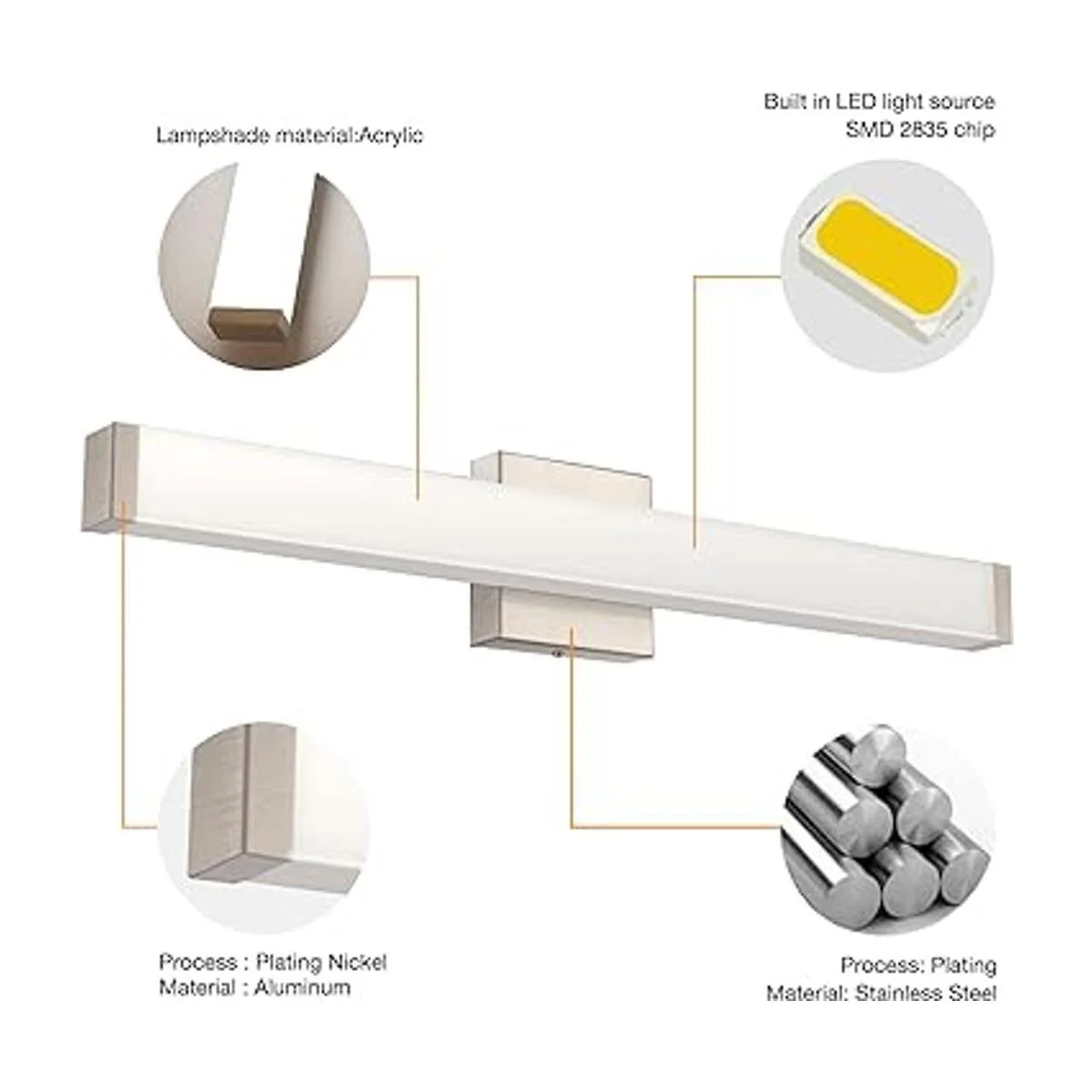 Lampshade material:Acrylic

Built in LED light source
SMD 2835 chip

Process : Plating Nickel
Material : Aluminum

Process: Plating
Material: Stainless Steel