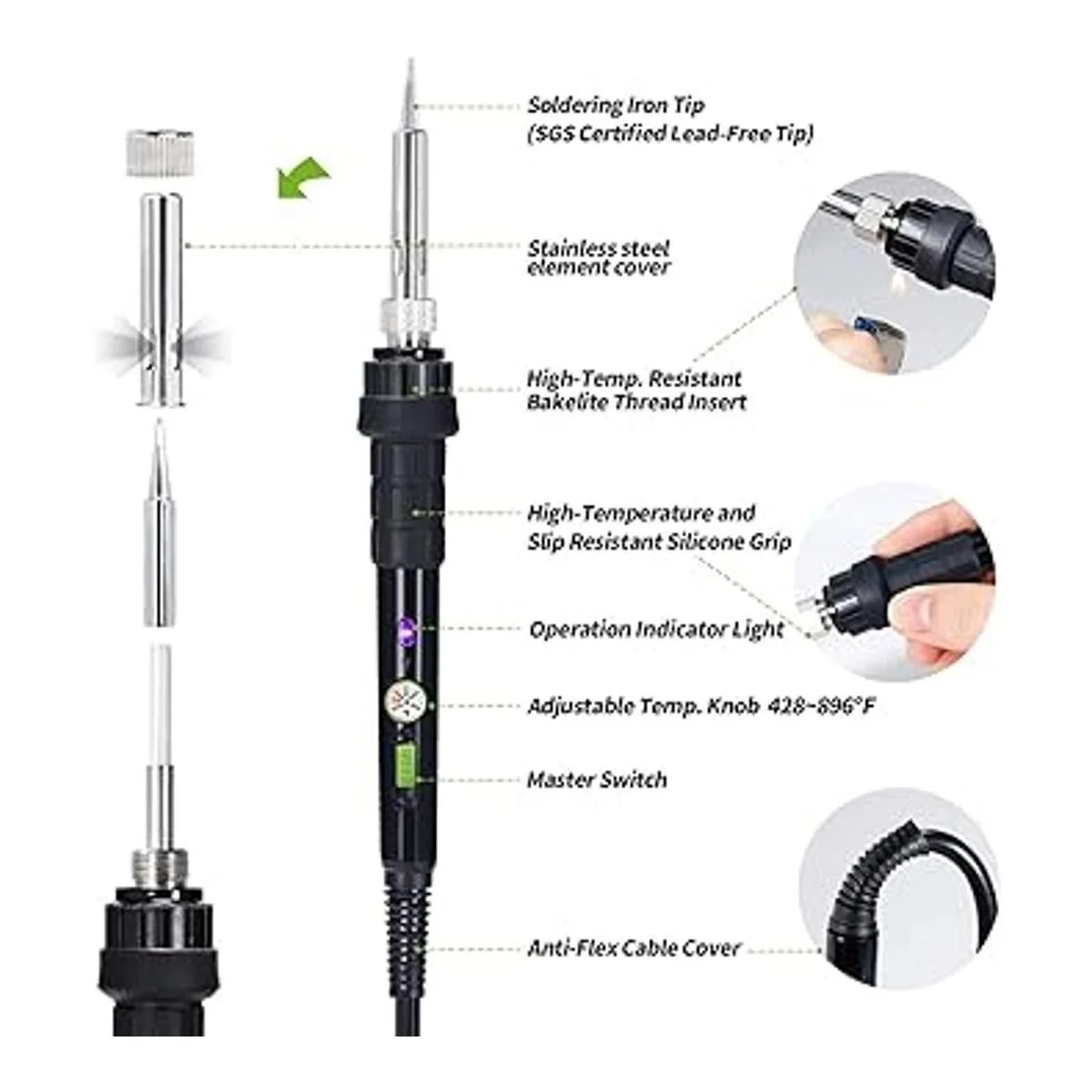 Soldering Iron Tip
(SGS Certified Lead-Free Tip)

Stainless steel element cover

High-Temp. Resistant Bakelite Thread Insert

High-Temperature and Slip Resistant Silicone Grip

Operation Indicator Light

Adjustable Temp. Knob 428~896°F

Master Switch

Anti-Flex Cable Cover