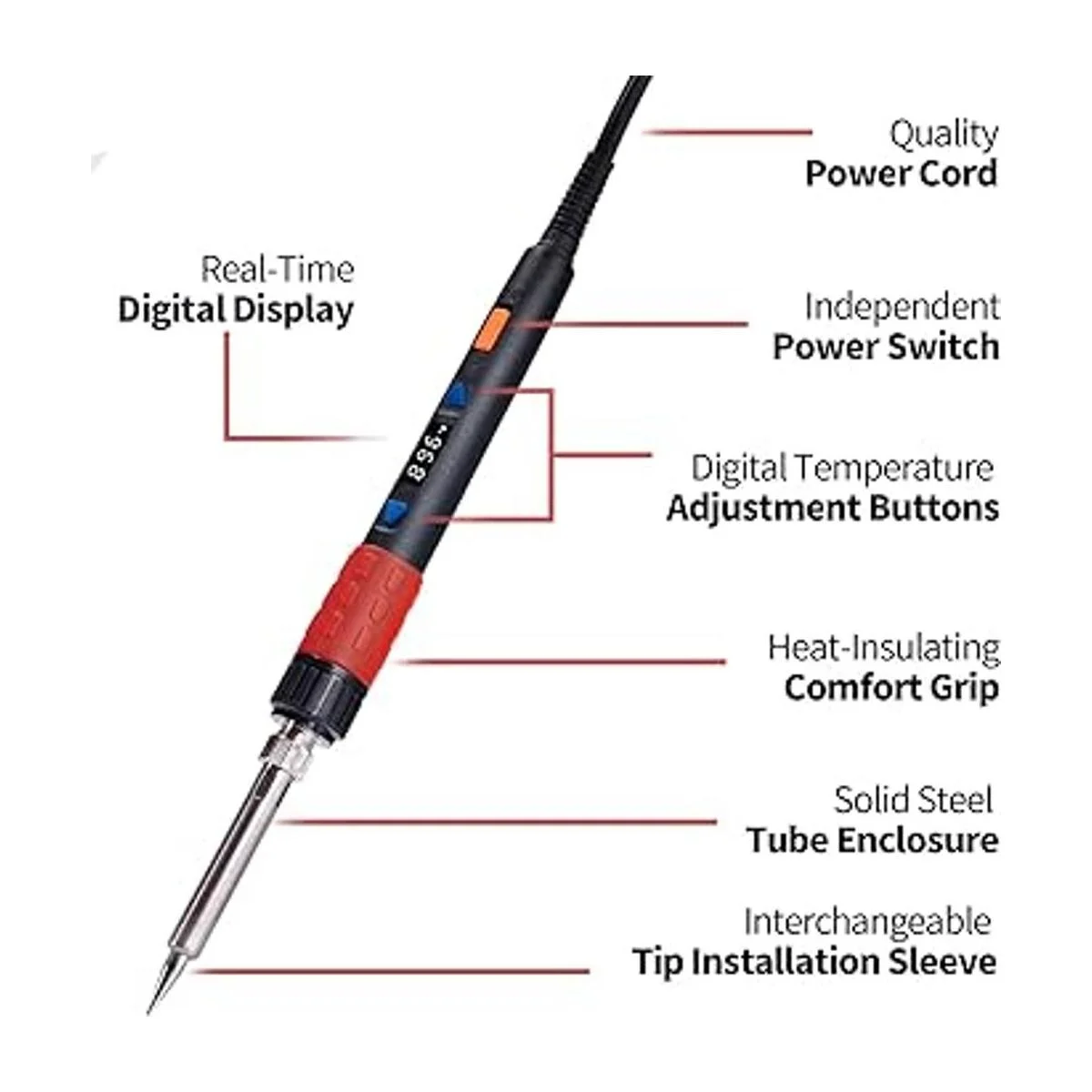 Quality
Power Cord

Real-Time
Digital Display

Independent
Power Switch

896°

Digital Temperature
Adjustment Buttons

Heat-Insulating
Comfort Grip

Solid Steel
Tube Enclosure

Interchangeable
Tip Installation Sleeve