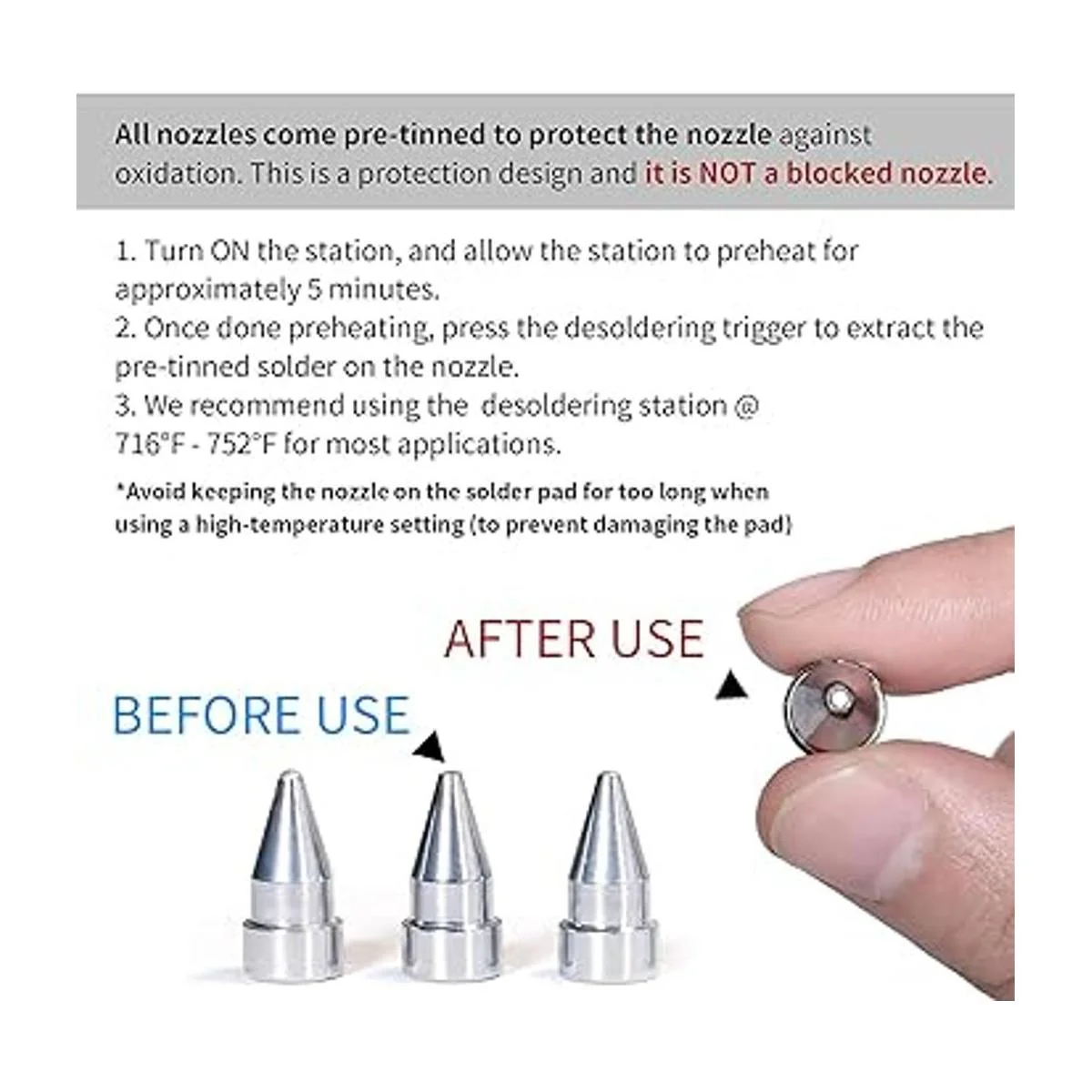 All nozzles come pre-tinned to protect the nozzle against oxidation. This is a protection design and it is NOT a blocked nozzle.

1. Turn ON the station, and allow the station to preheat for approximately 5 minutes.
2. Once done preheating, press the desoldering trigger to extract the pre-tinned solder on the nozzle.
3. We recommend using the desoldering station @ 716°F - 752°F for most applications.

*Avoid keeping the nozzle on the solder pad for too long when using a high-temperature setting (to prevent damaging the pad)

AFTER USE

BEFORE USE