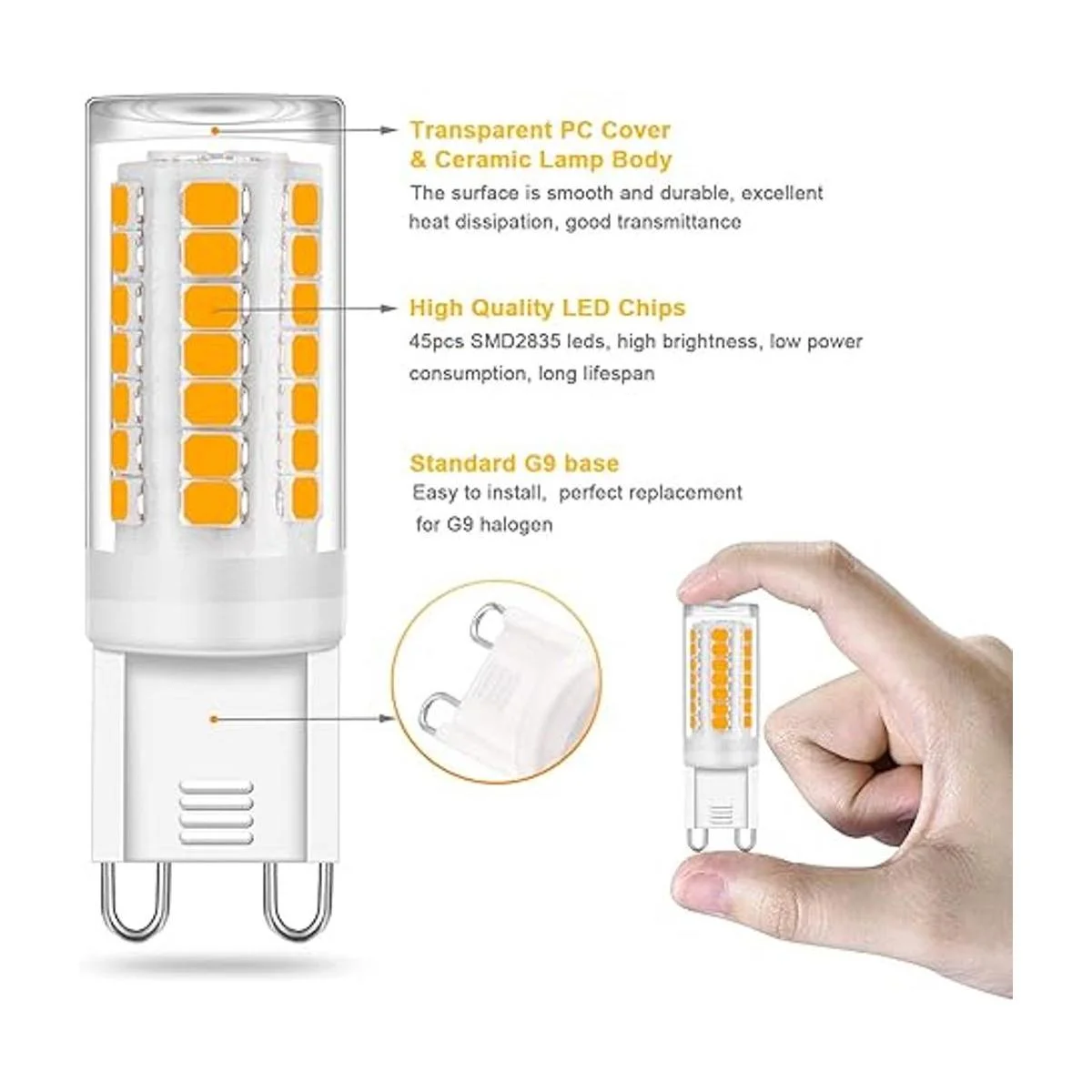 Transparent PC Cover
& Ceramic Lamp Body
The surface is smooth and durable, excellent heat dissipation, good transmittance

High Quality LED Chips
45pcs SMD2835 leds, high brightness, low power consumption, long lifespan

Standard G9 base
Easy to install, perfect replacement for G9 halogen