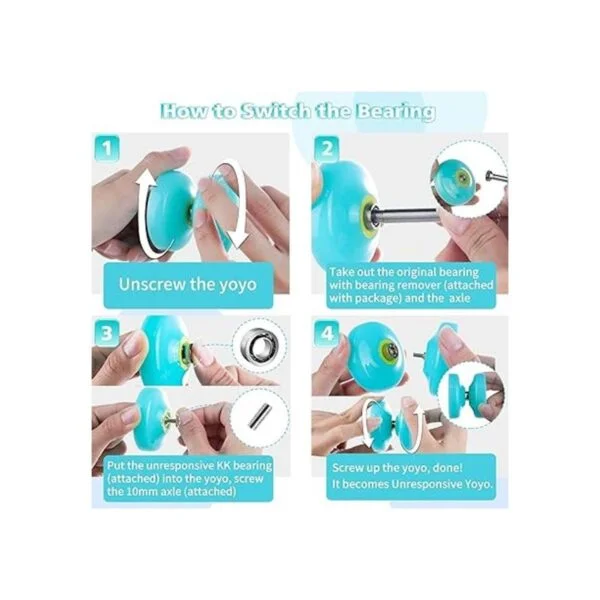 How to Switch the Bearing

1

Unscrew the yoyo

2

Take out the original bearing with bearing remover (attached with package) and the axle

3

Put the unresponsive KK bearing (attached) into the yoyo, screw the 10mm axle (attached)

4

Screw up the yoyo, done! It becomes Unresponsive Yoyo.