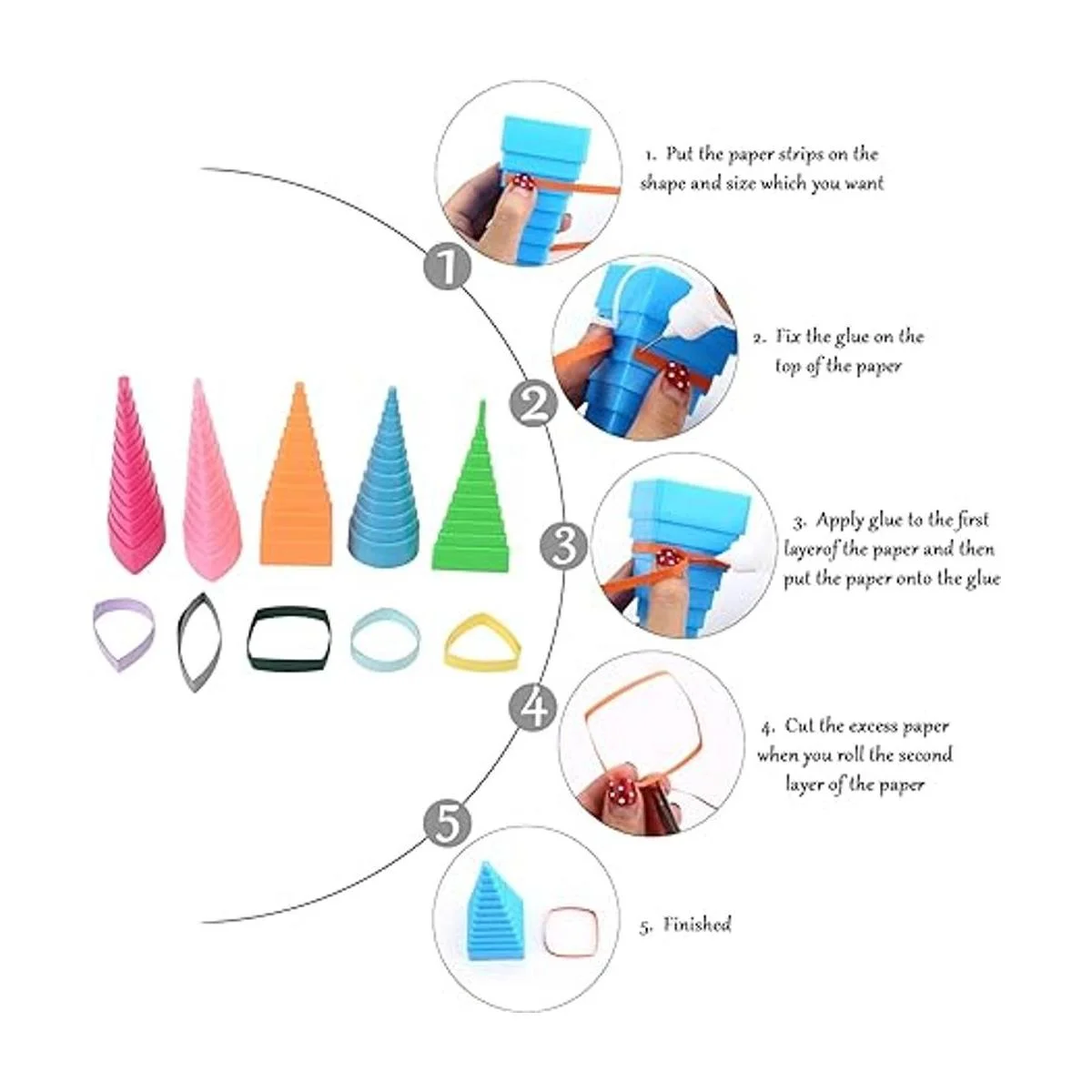 1

1. Put the paper strips on the shape and size which you want

2

2. Fix the glue on the top of the paper

3

3. Apply glue to the first layerof the paper and then put the paper onto the glue

4

4. Cut the excess paper when you roll the second layer of the paper

5

5. Finished