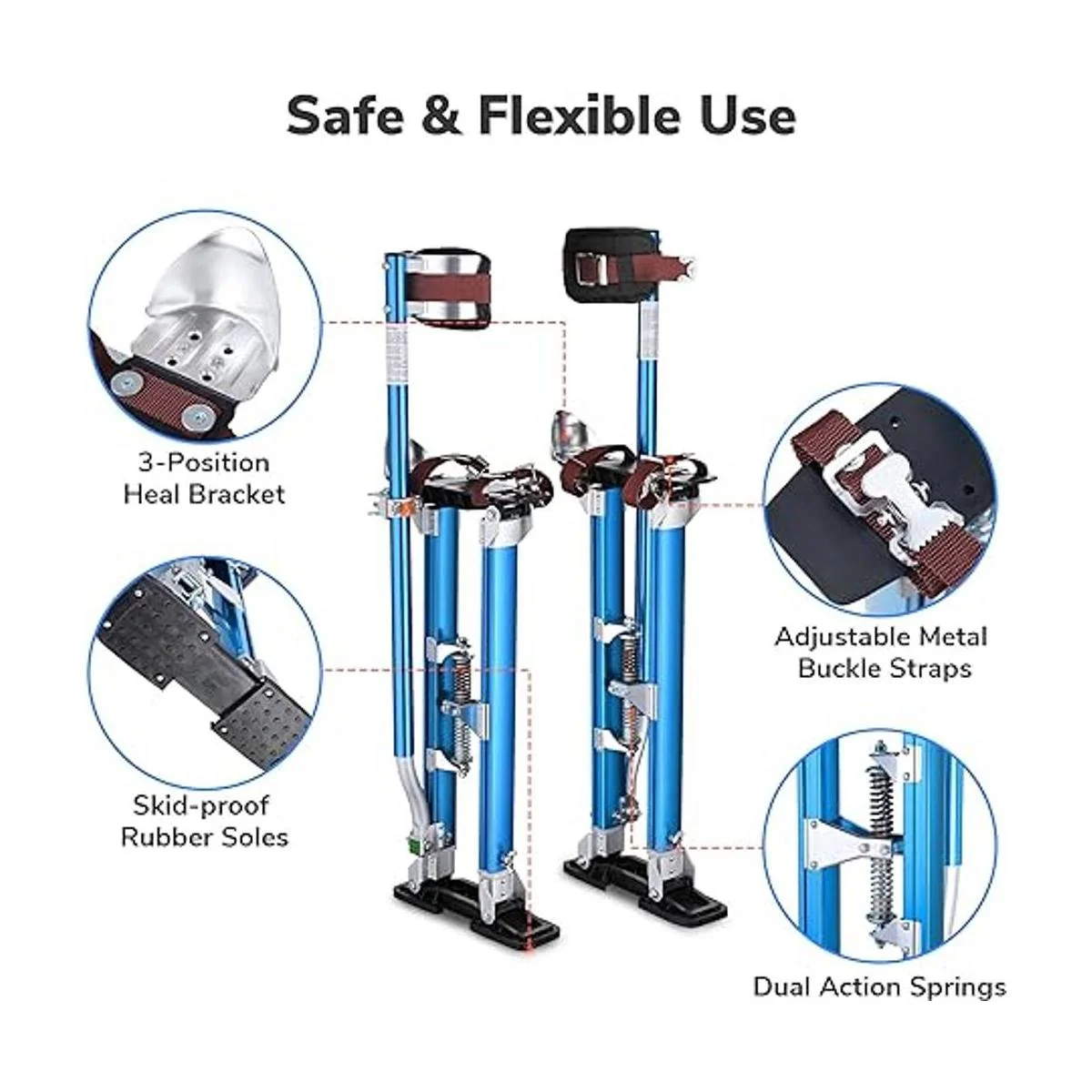 Safe & Flexible Use

3-Position
Heal Bracket

Skid-proof
Rubber Soles

Adjustable Metal
Buckle Straps

Dual Action Springs