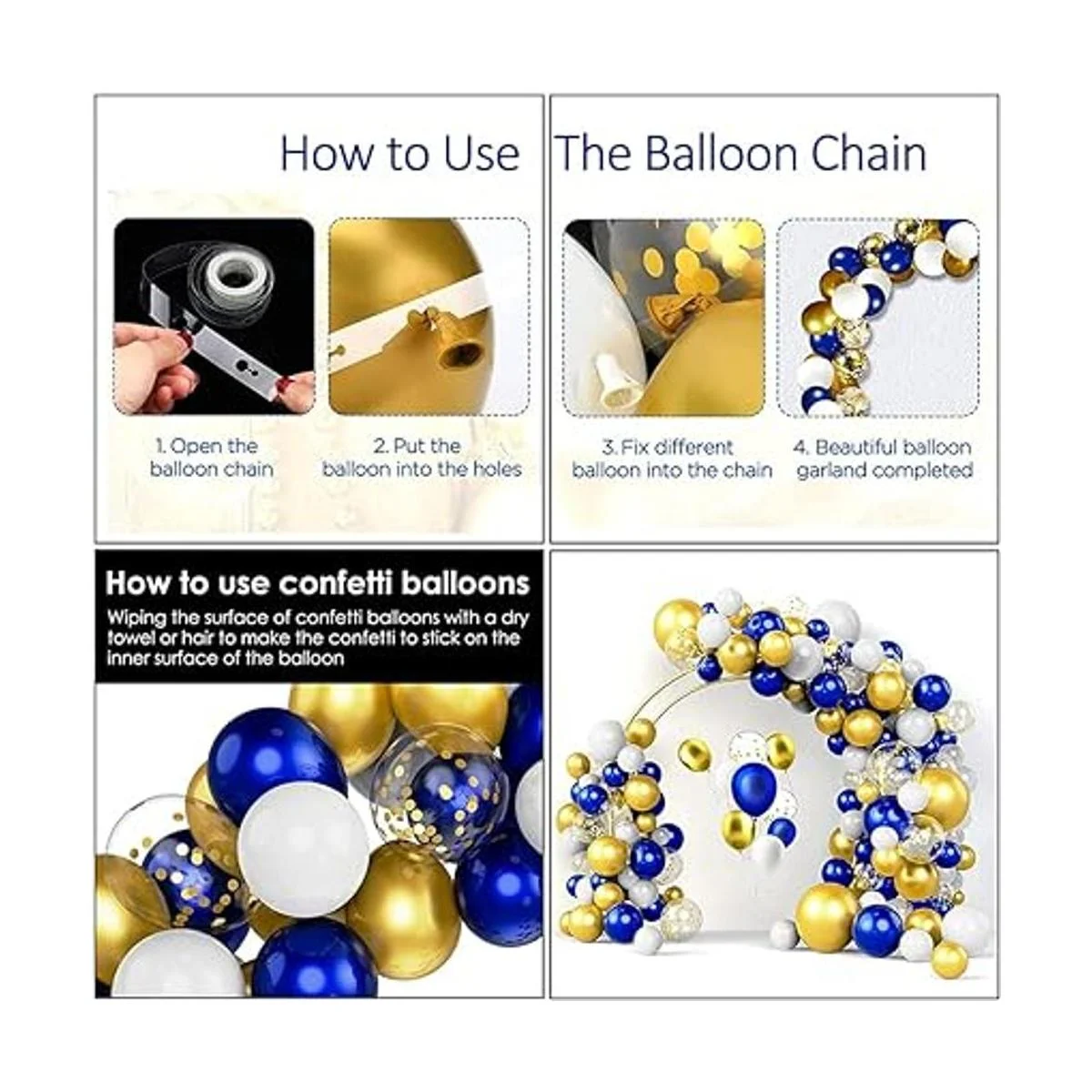 How to Use The Balloon Chain

1. Open the balloon chain

2. Put the balloon into the holes

3. Fix different balloon into the chain

4. Beautiful balloon garland completed

How to use confetti balloons

Wiping the surface of confetti balloons with a dry towel or hair to make the confetti to stick on the inner surface of the balloon