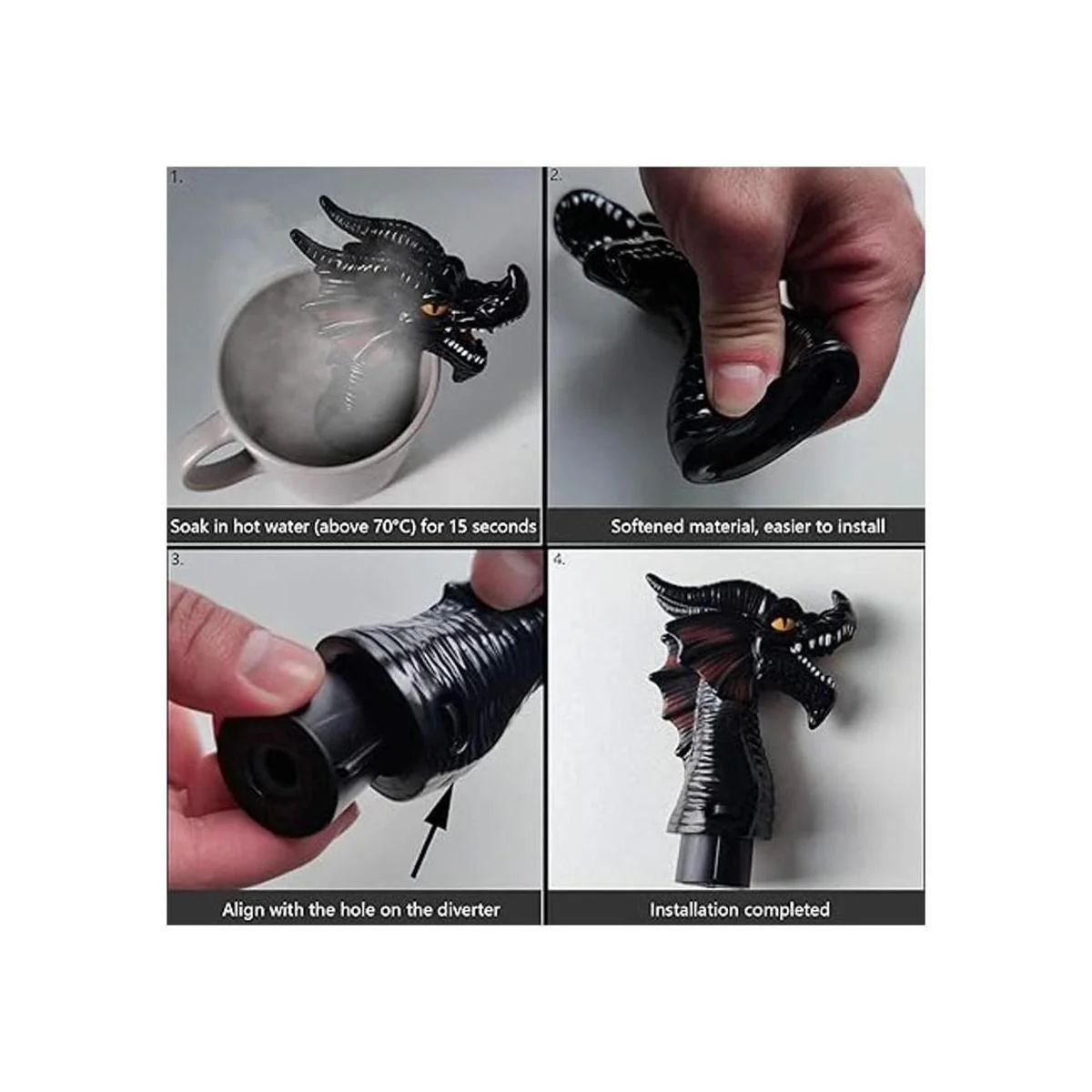 1.
Soak in hot water (above 70°C) for 15 seconds

2.
Softened material, easier to install

3.
Align with the hole on the diverter

4.
Installation completed